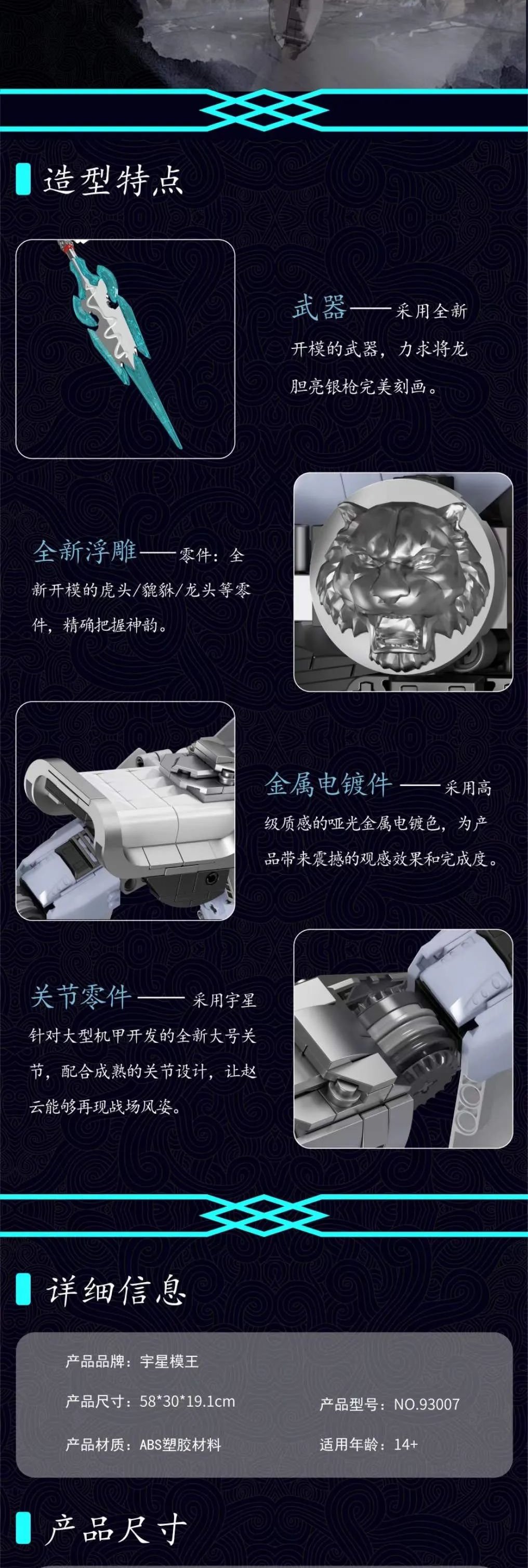 造型特点

武器——采用全新开模的武器，力求将龙胆亮银枪完美刻画。

全新浮雕——零件：全新开模的虎头/貔貅/龙头等零件，精确把握神韵。

金属电镀件——采用高级质感的哑光金属电镀色，为产品带来震撼的观感效果和完成度。

关节零件——采用宇星针对大型机甲开发的全新大号关节，配合成熟的关节设计，让赵云能够再现战场风姿。

详细信息

产品品牌：宇星模王
产品尺寸：58*30*19.1cm
产品型号：NO.93007
产品材质：ABS塑胶材料
适用年龄：14+

产品尺寸