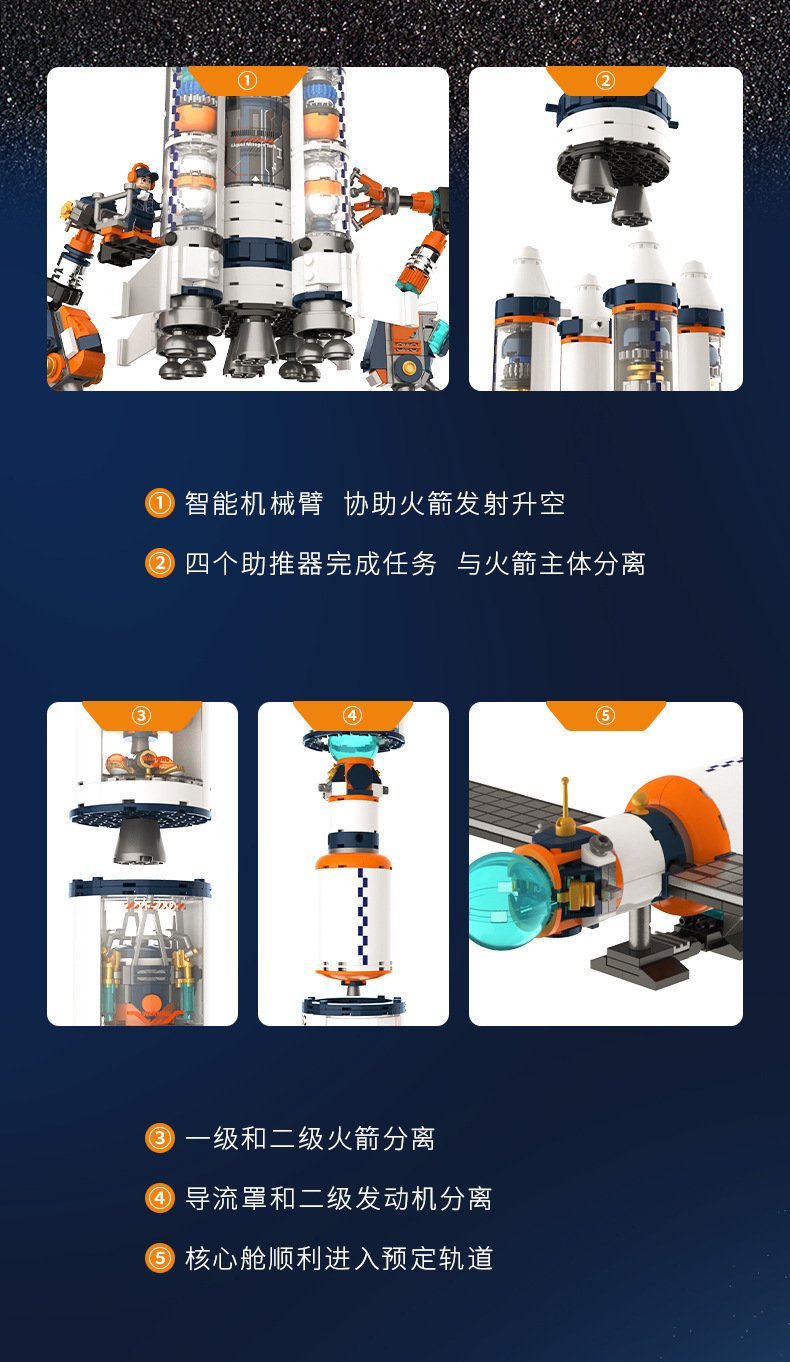 ①

②

① 智能机械臂 协助火箭发射升空

② 四个助推器完成任务 与火箭主体分离

③

④

⑤

③ 一级和二级火箭分离

④ 导流罩和二级发动机分离

⑤ 核心舱顺利进入预定轨道