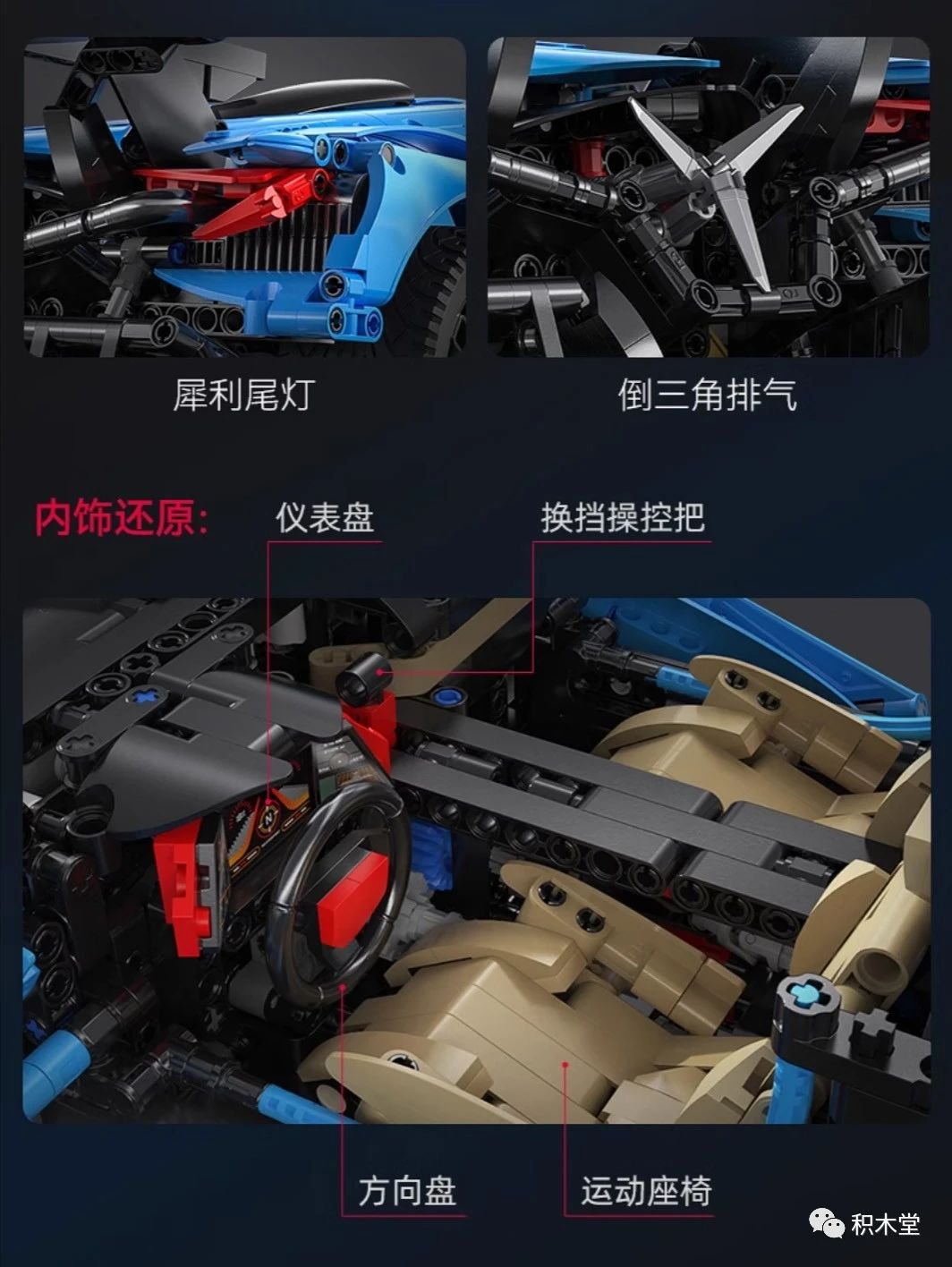 犀利尾灯

倒三角排气

内饰还原:

仪表盘

换挡操控把

方向盘

运动座椅

积木堂