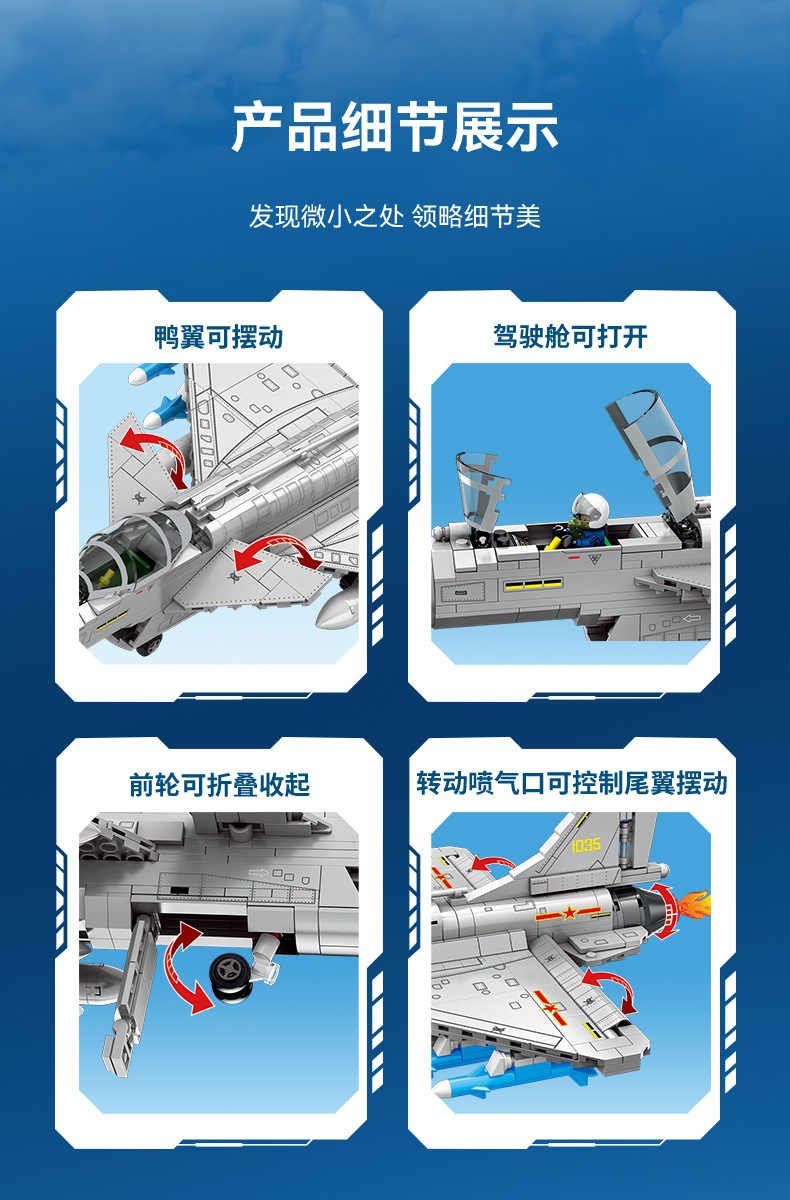 产品细节展示

发现微小之处 领略细节美

鸭翼可摆动

驾驶舱可打开

前轮可折叠收起

转动喷气口可控制尾翼摆动

1035