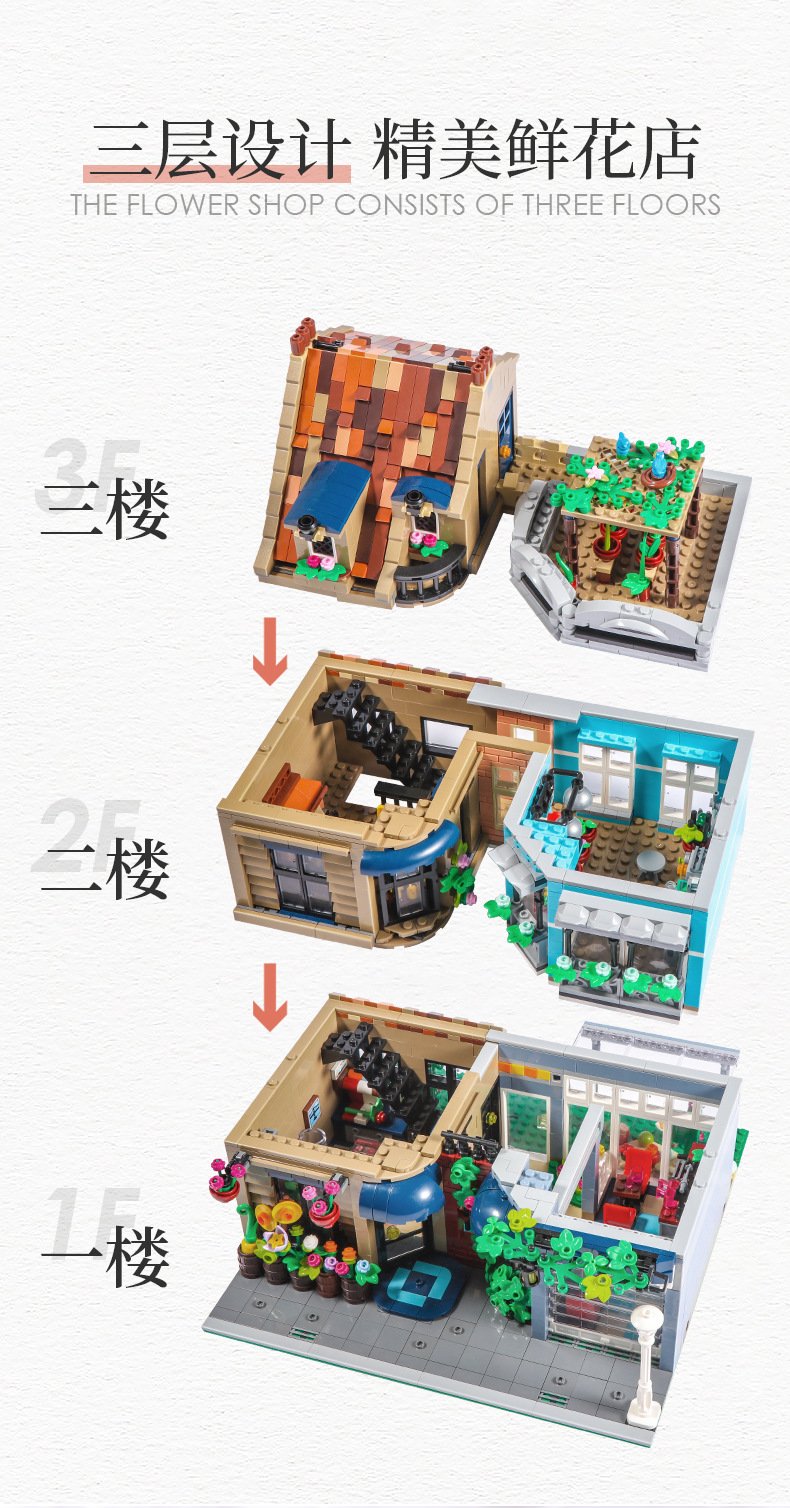 三层设计 精美鲜花店
THE FLOWER SHOP CONSISTS OF THREE FLOORS

3F
三楼

2F
二楼

1F
一楼