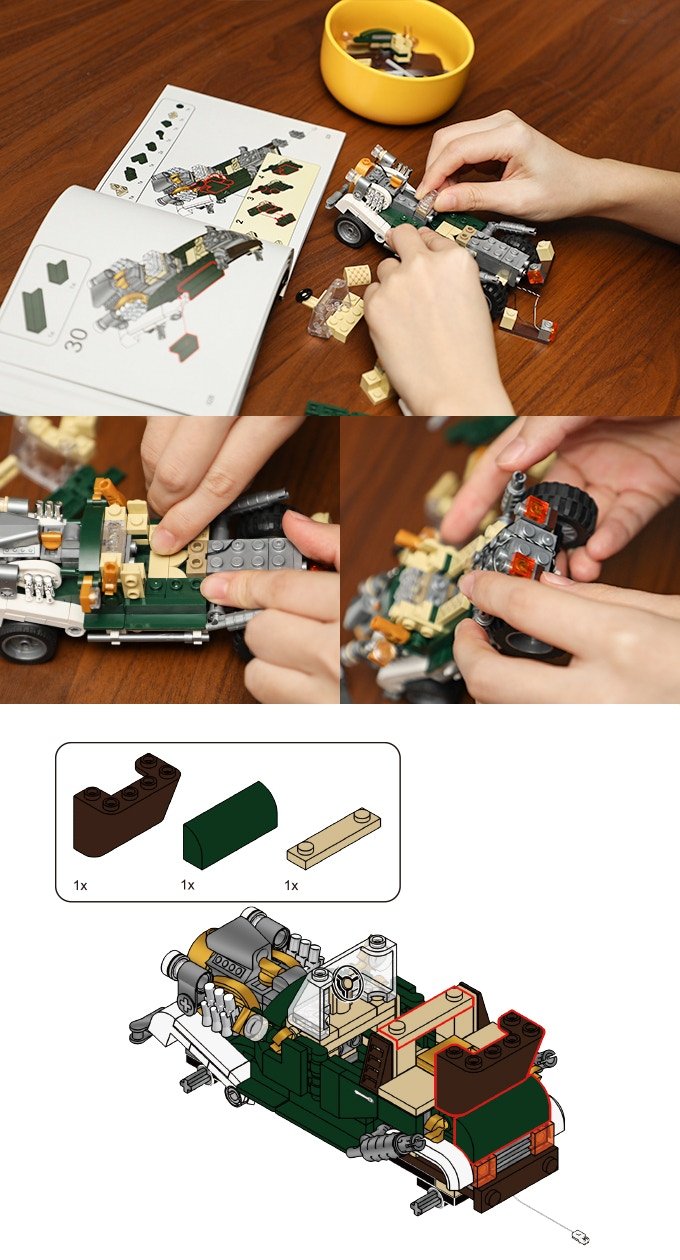 30

1x
1x
1x