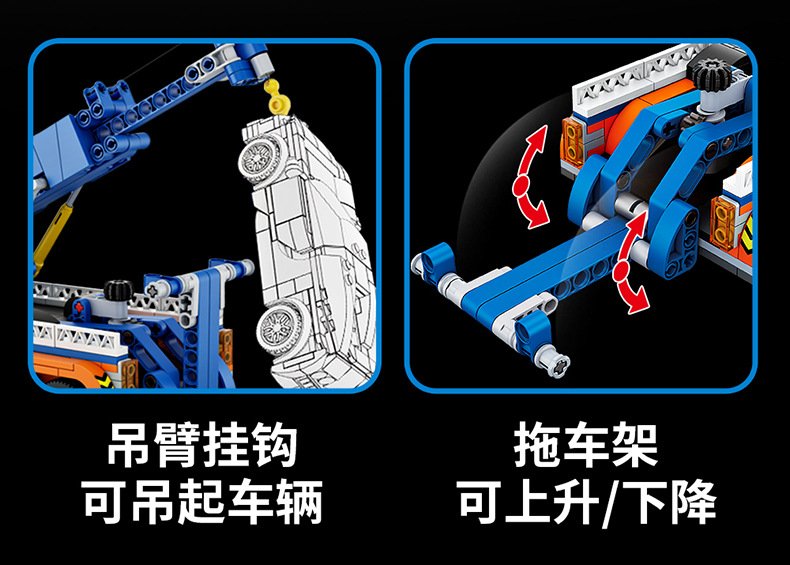 吊臂挂钩
可吊起车辆

拖车架
可上升/下降