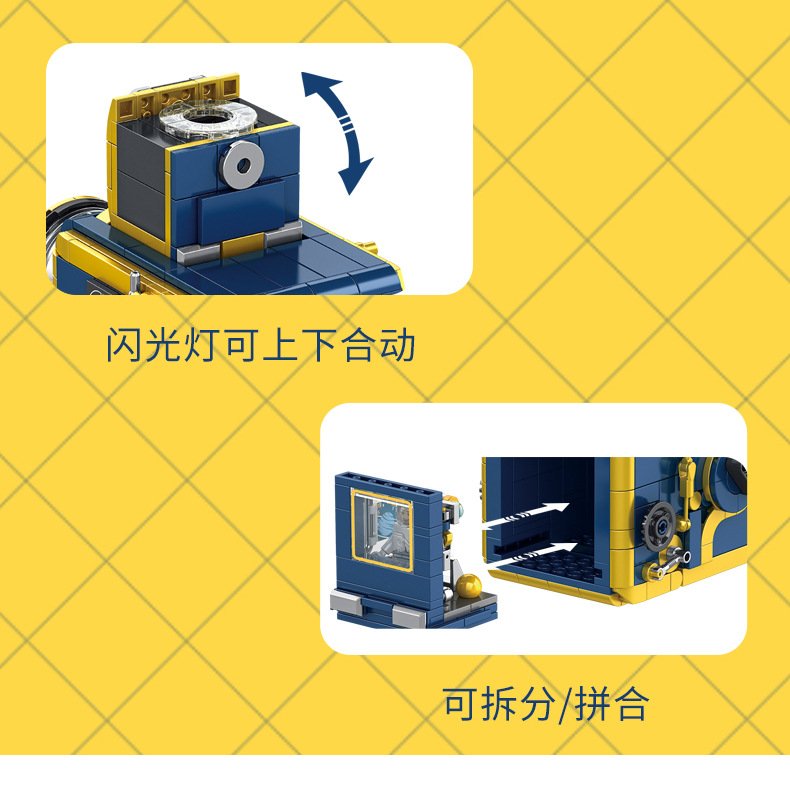 闪光灯可上下合动

可拆分/拼合