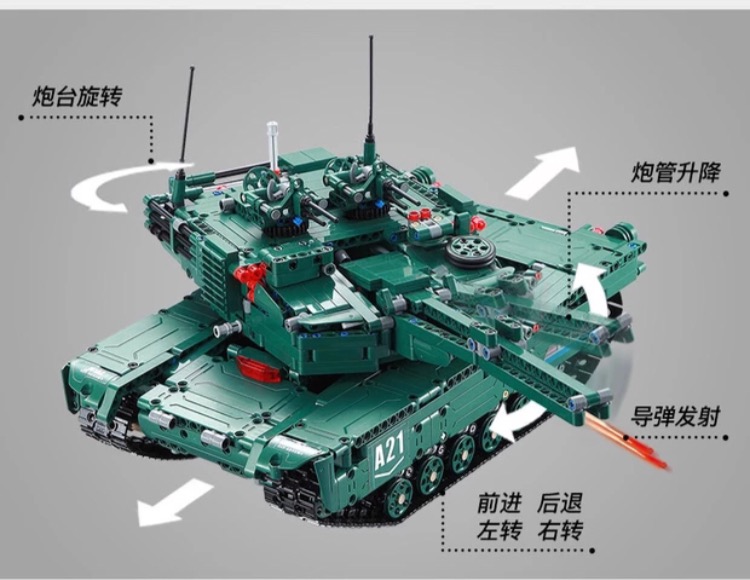 炮台旋转

炮管升降

导弹发射

A21

前进 后退
左转 右转