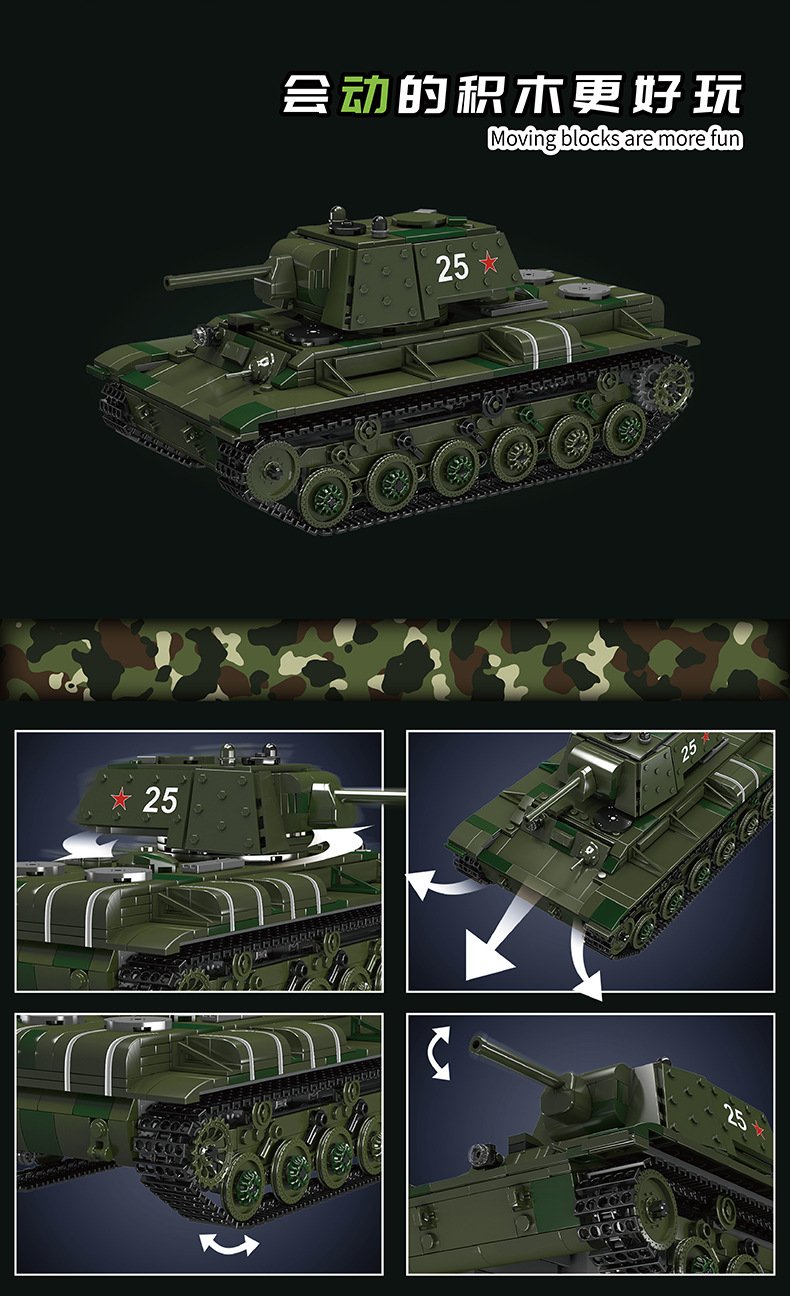 会动的积木更好玩
Moving blocks are more fun

25

25

25

25