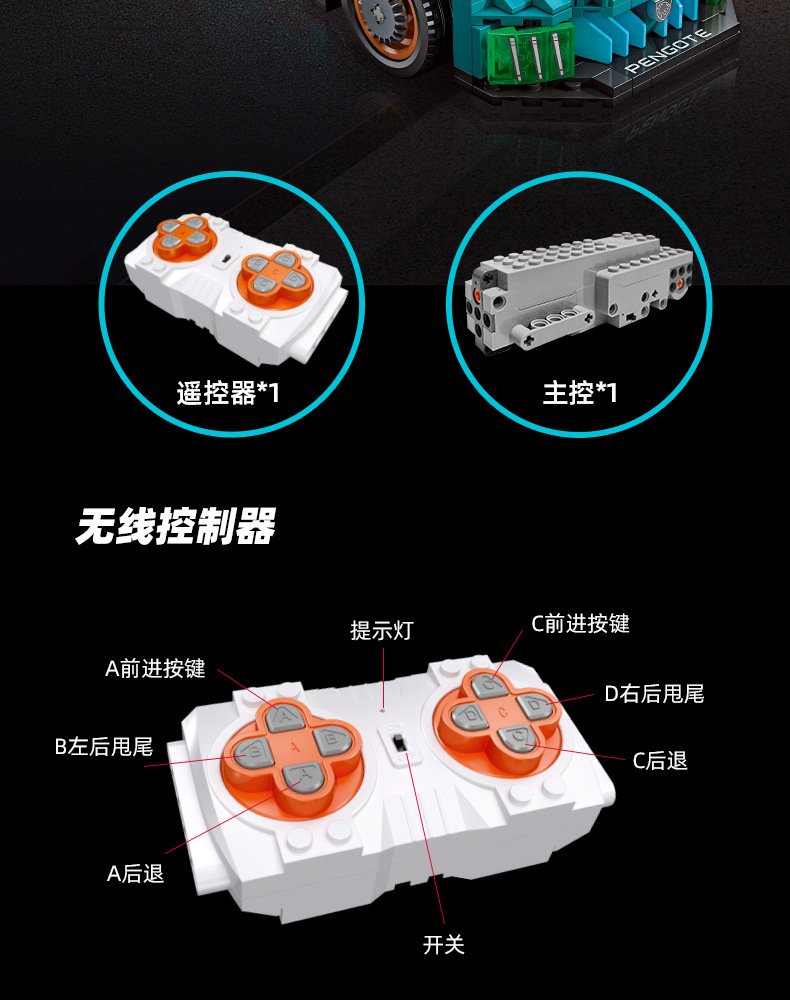 PENGOTE

遥控器*1

主控*1

无线控制器

提示灯

C前进按键

A前进按键

D右后甩尾

B左后甩尾

C后退

A后退

开关