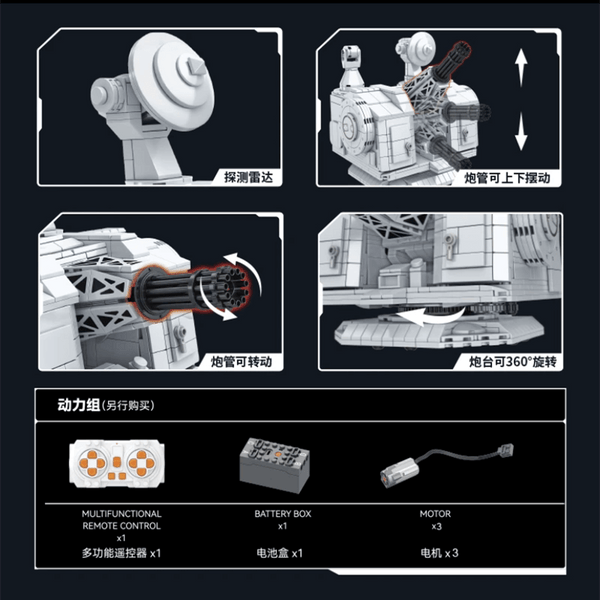 探测雷达

炮管可上下摆动

炮管可转动

炮台可360°旋转

动力组(另行购买)

MULTIFUNCTIONAL REMOTE CONTROL x1
多功能遥控器 x1

BATTERY BOX x1
电池盒 x1

MOTOR x3
电机 x3