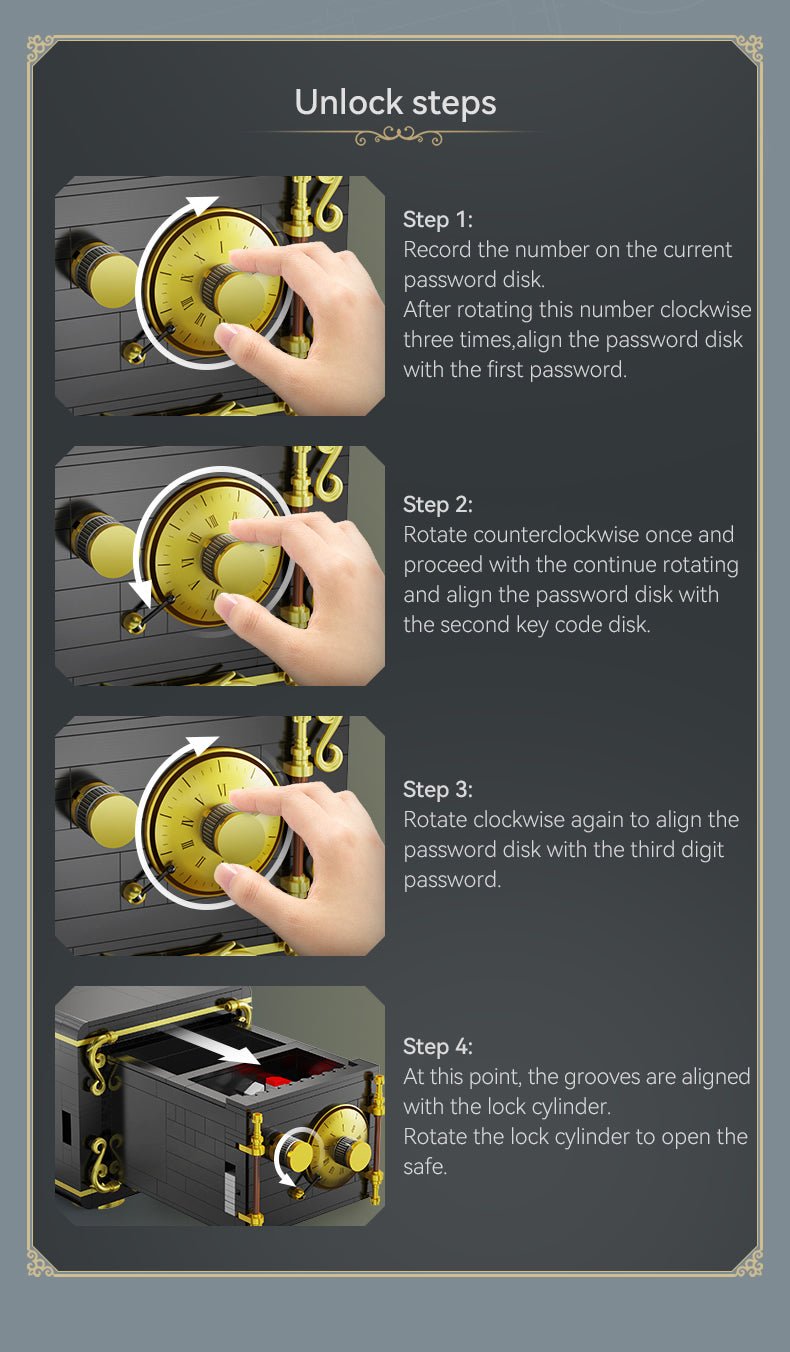 Unlock steps

Step 1:
Record the number on the current password disk.
After rotating this number clockwise three times,align the password disk with the first password.

Step 2:
Rotate counterclockwise once and proceed with the continue rotating and align the password disk with the second key code disk.

Step 3:
Rotate clockwise again to align the password disk with the third digit password.

Step 4:
At this point, the grooves are aligned with the lock cylinder.
Rotate the lock cylinder to open the safe.