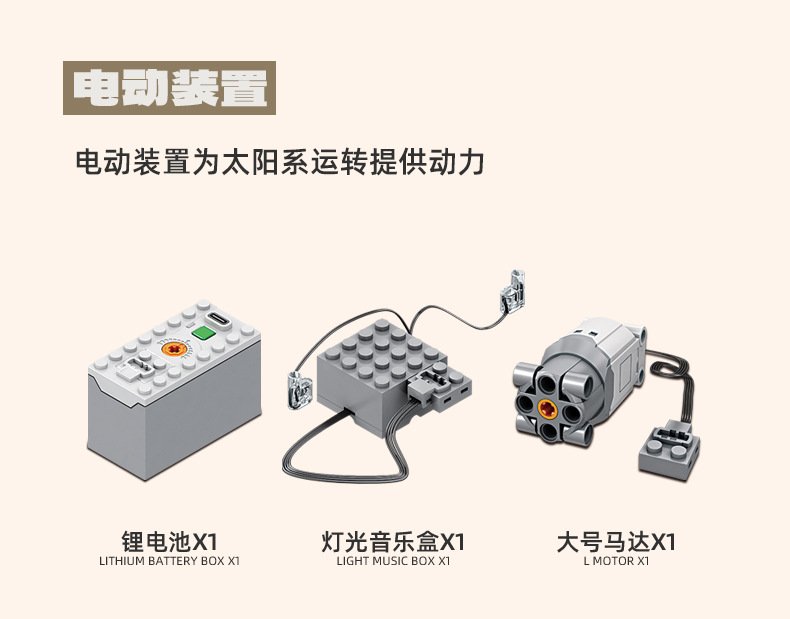 电动装置

电动装置为太阳系运转提供动力

锂电池X1
LITHIUM BATTERY BOX X1

灯光音乐盒X1
LIGHT MUSIC BOX X1

大号马达X1
L MOTOR X1