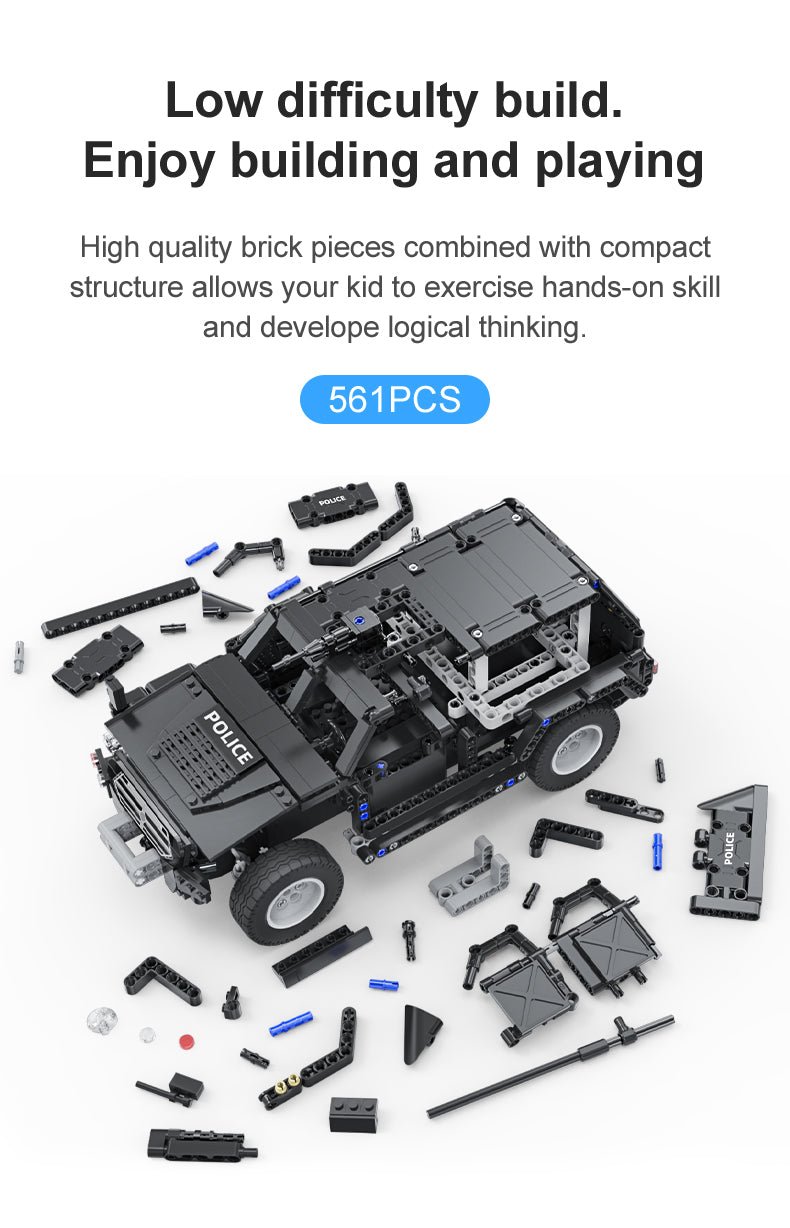 Low difficulty build.
Enjoy building and playing

High quality brick pieces combined with compact structure allows your kid to exercise hands-on skill and develope logical thinking.

561PCS

POLICE

POLICE

POLICE