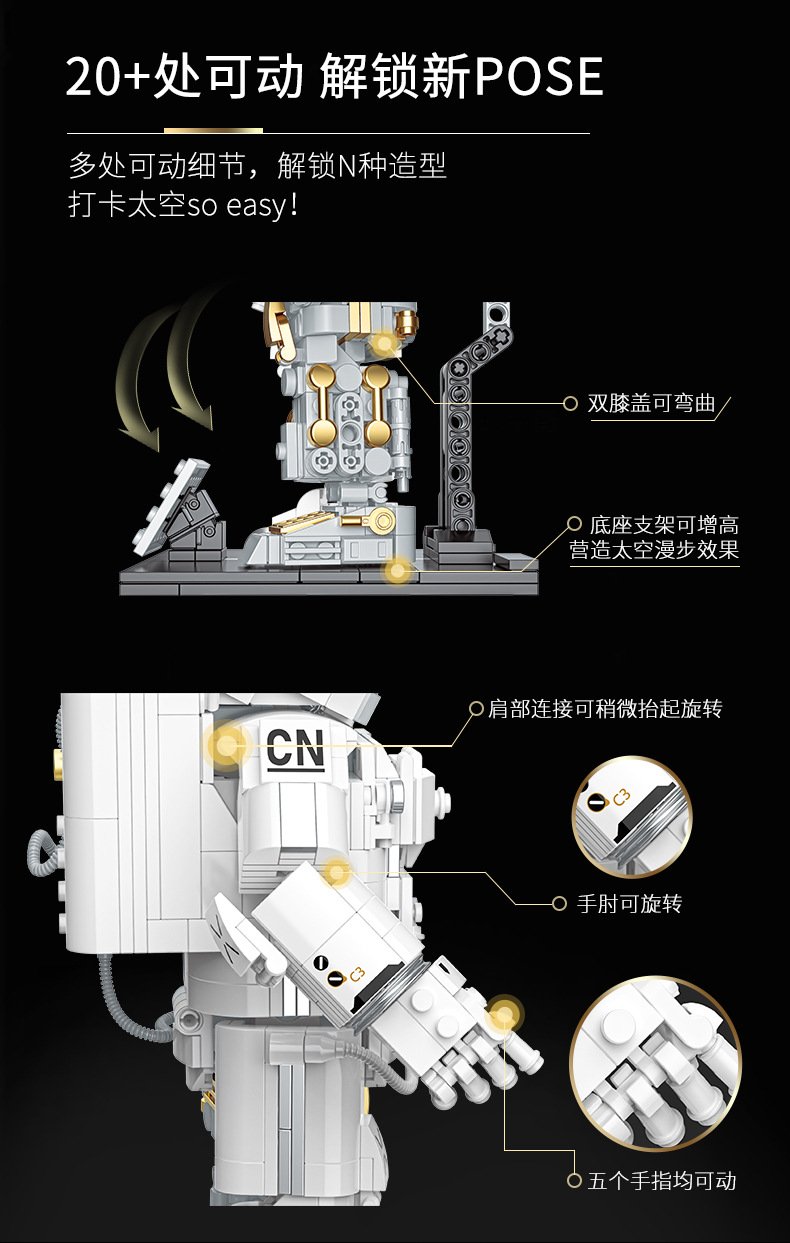 20+处可动 解锁新POSE

多处可动细节，解锁N种造型
打卡太空so easy！

双膝盖可弯曲

底座支架可增高
营造太空漫步效果

肩部连接可稍微抬起旋转

CN

C3

手肘可旋转

C3

五个手指均可动