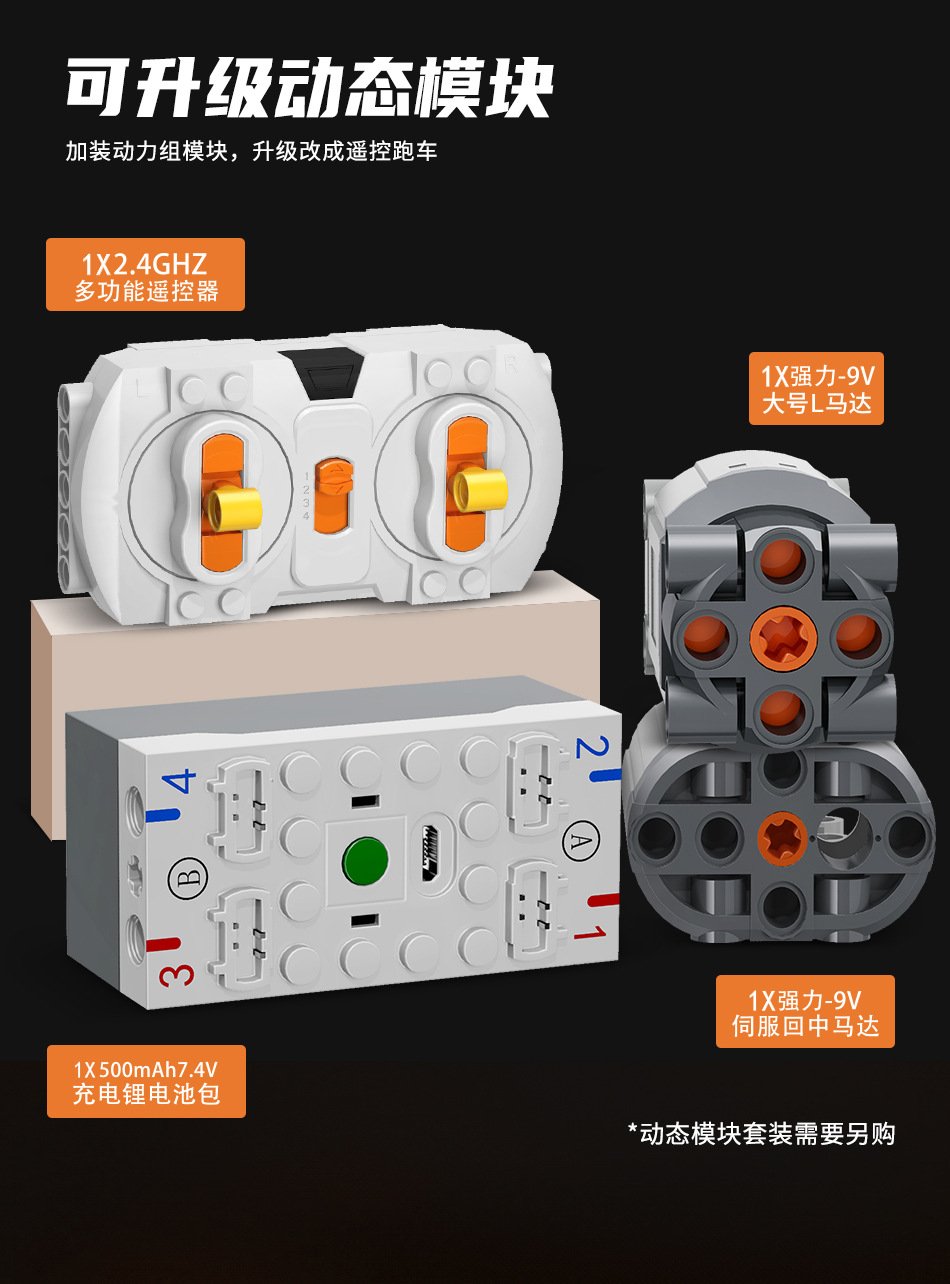 可升级动态模块

加装动力组模块，升级改成遥控跑车

1X2.4GHZ
多功能遥控器

L

R

1
2
3
4

1X强力-9V
大号L马达

4

2

B

A

3

1

1X强力-9V
伺服回中马达

1X500mAh7.4V
充电锂电池包

*动态模块套装需要另购