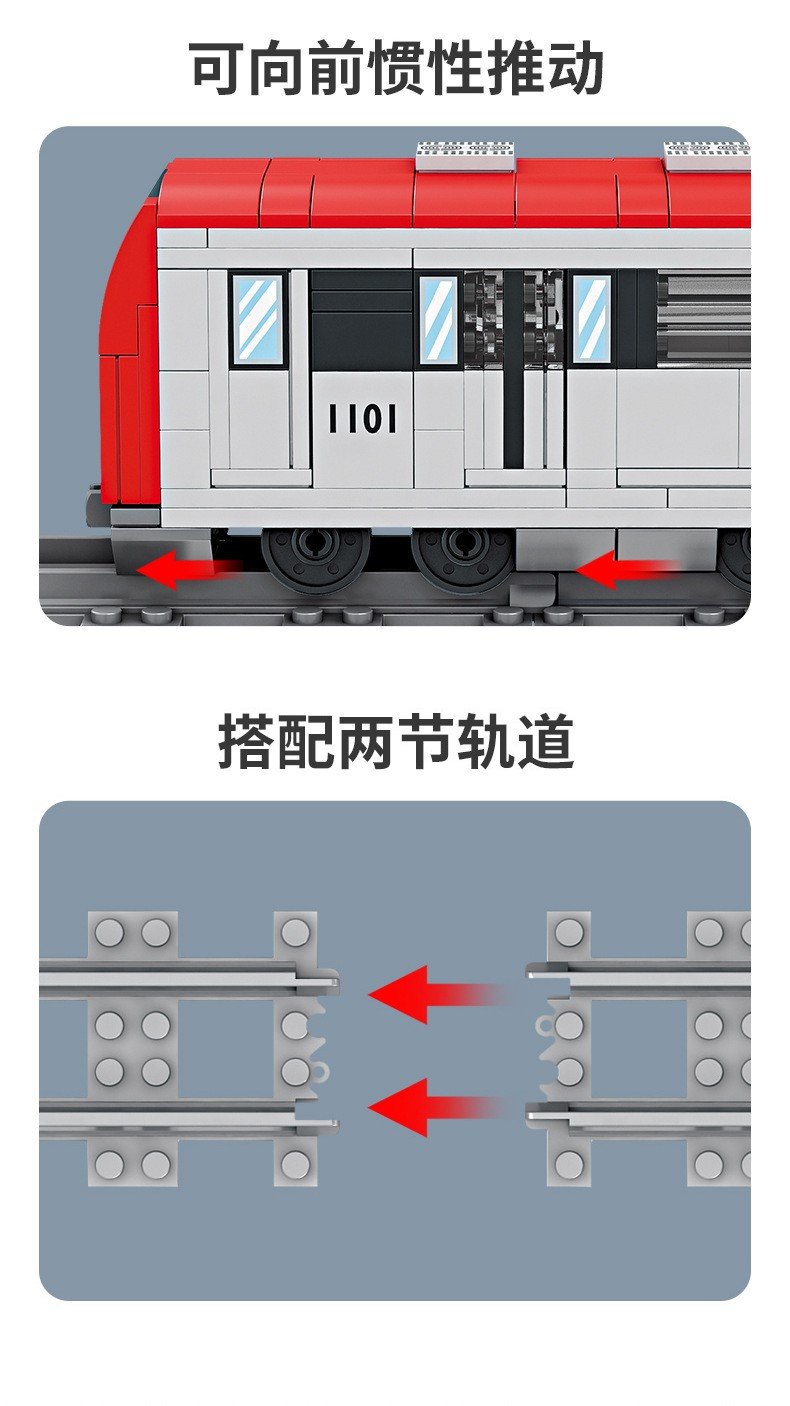 可向前惯性推动

1101

搭配两节轨道