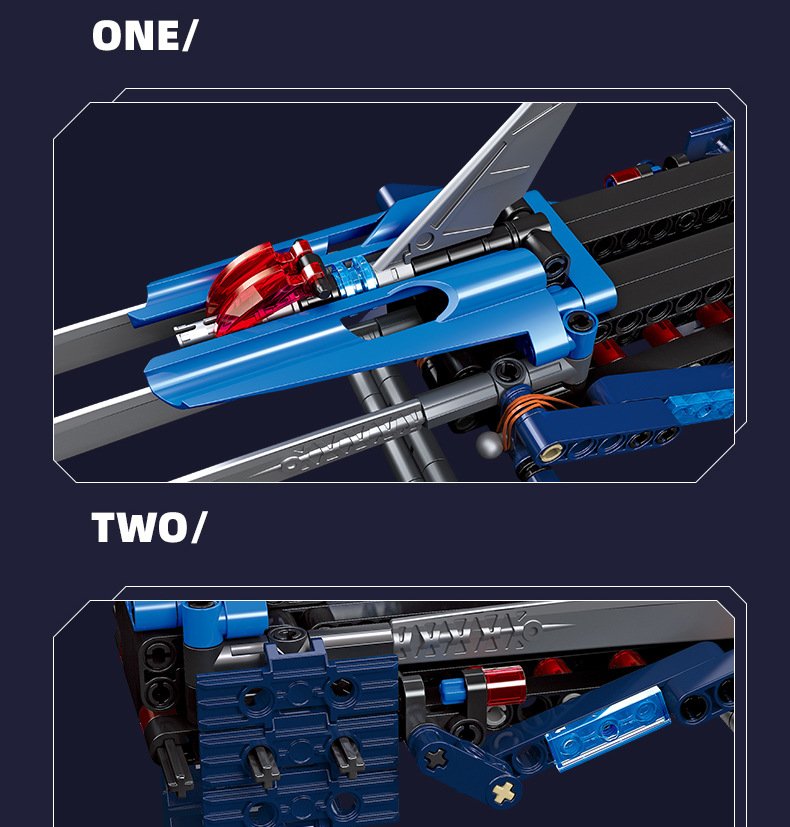 ONE/

TWO/