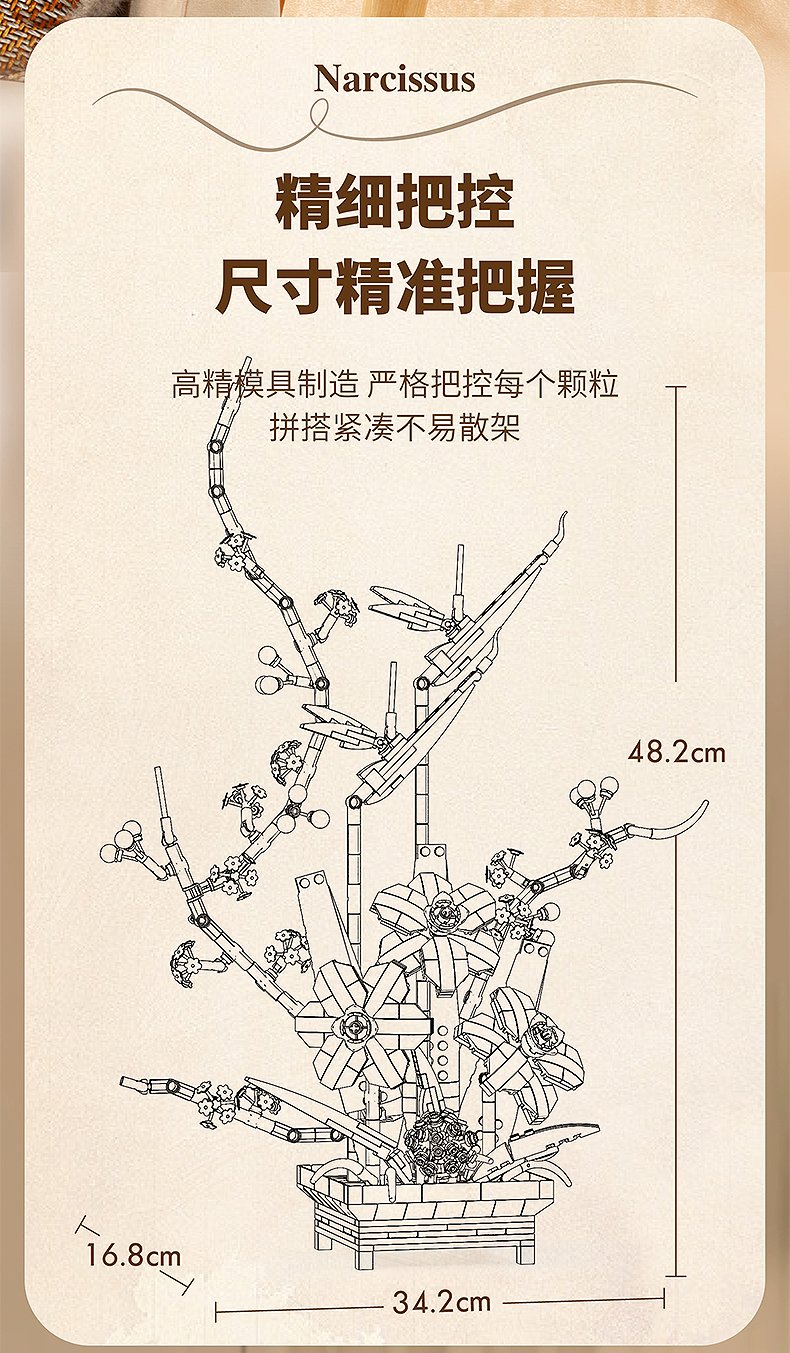 Narcissus

精细把控
尺寸精准把握

高精模具制造 严格把控每个颗粒
拼搭紧凑不易散架

48.2cm

16.8cm

34.2cm