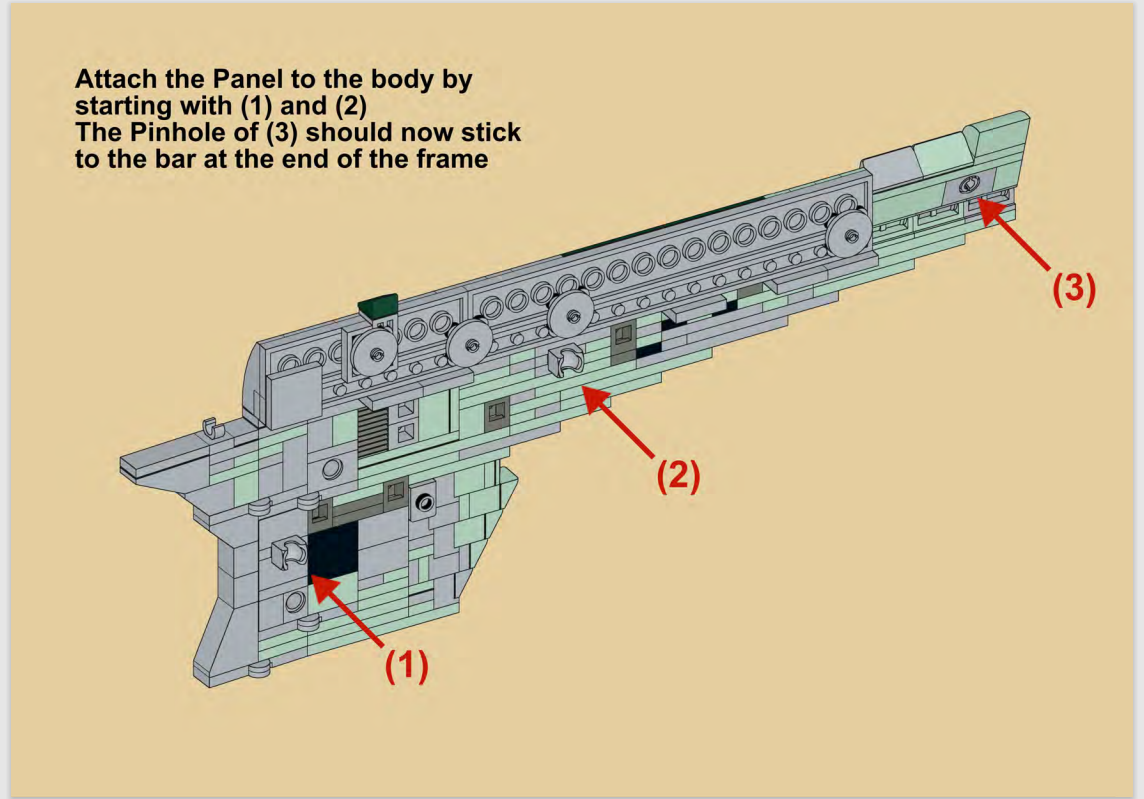 Attach the Panel to the body by starting with (1) and (2)
The Pinhole of (3) should now stick to the bar at the end of the frame

(3)

(2)

(1)