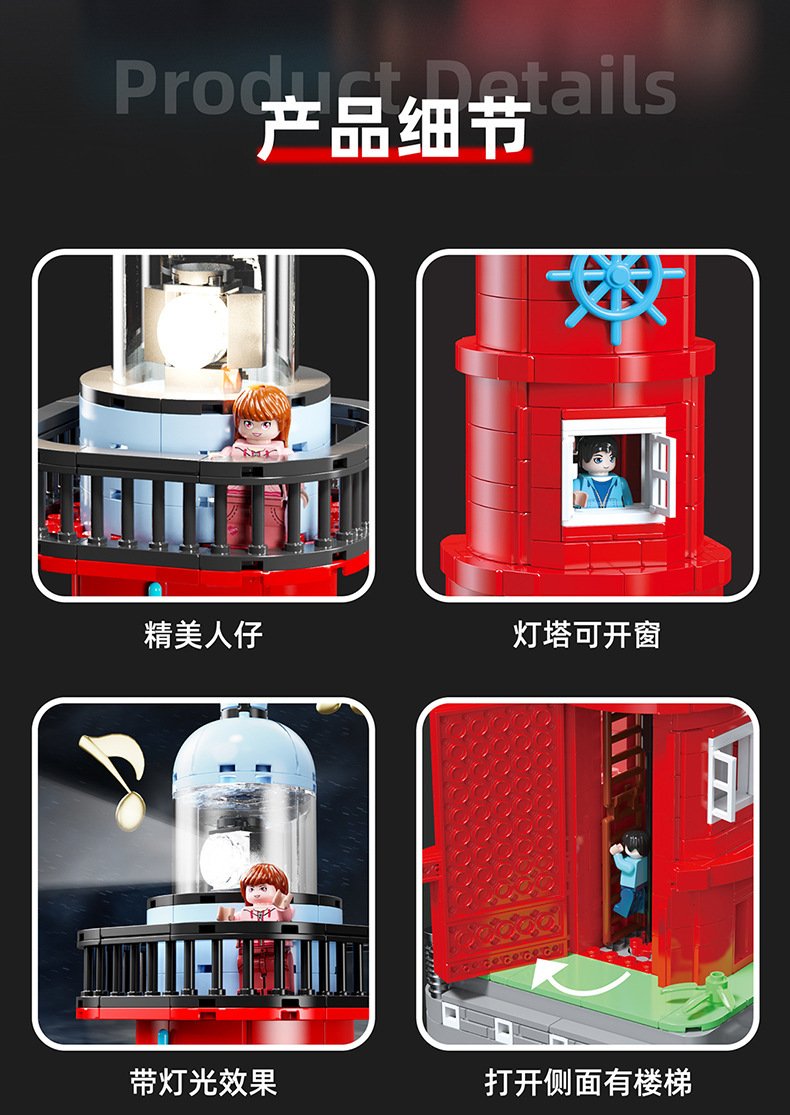 Product Details
产品细节

精美人仔

灯塔可开窗

带灯光效果

打开侧面有楼梯