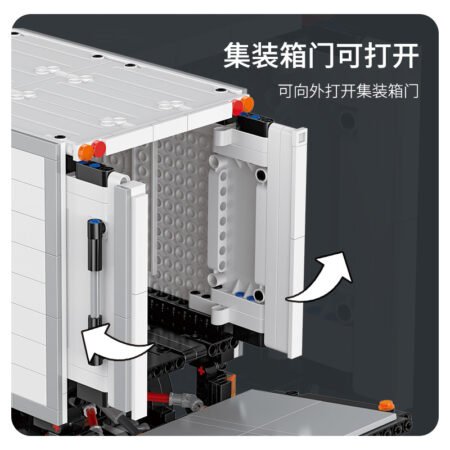 集装箱门可打开

可向外打开集装箱门