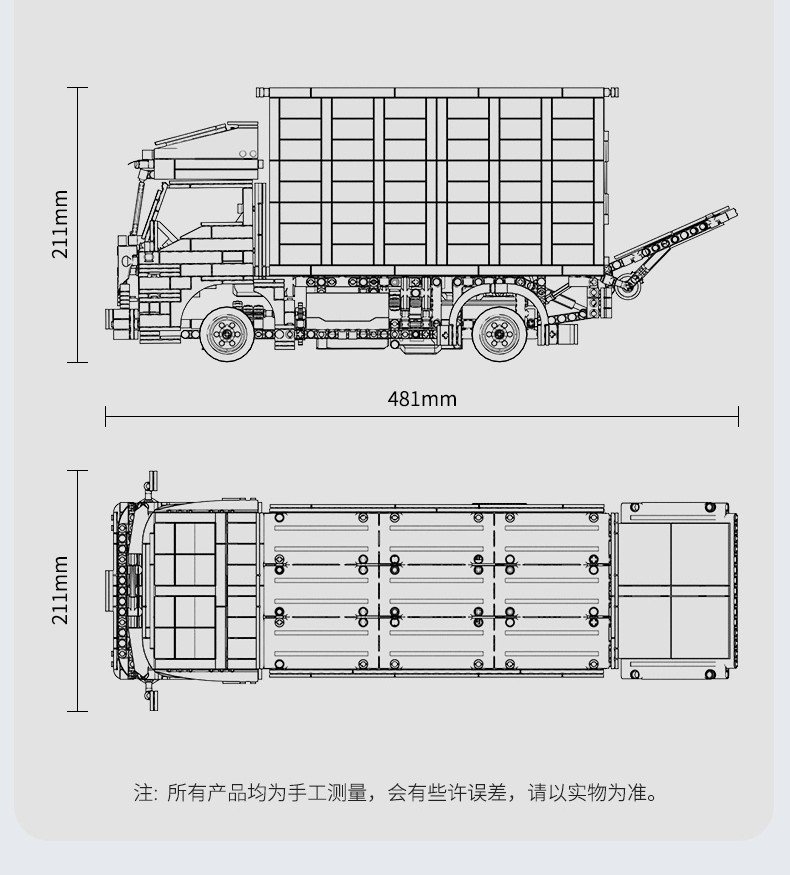 211mm

481mm

211mm

注: 所有产品均为手工测量，会有些许误差，请以实物为准。