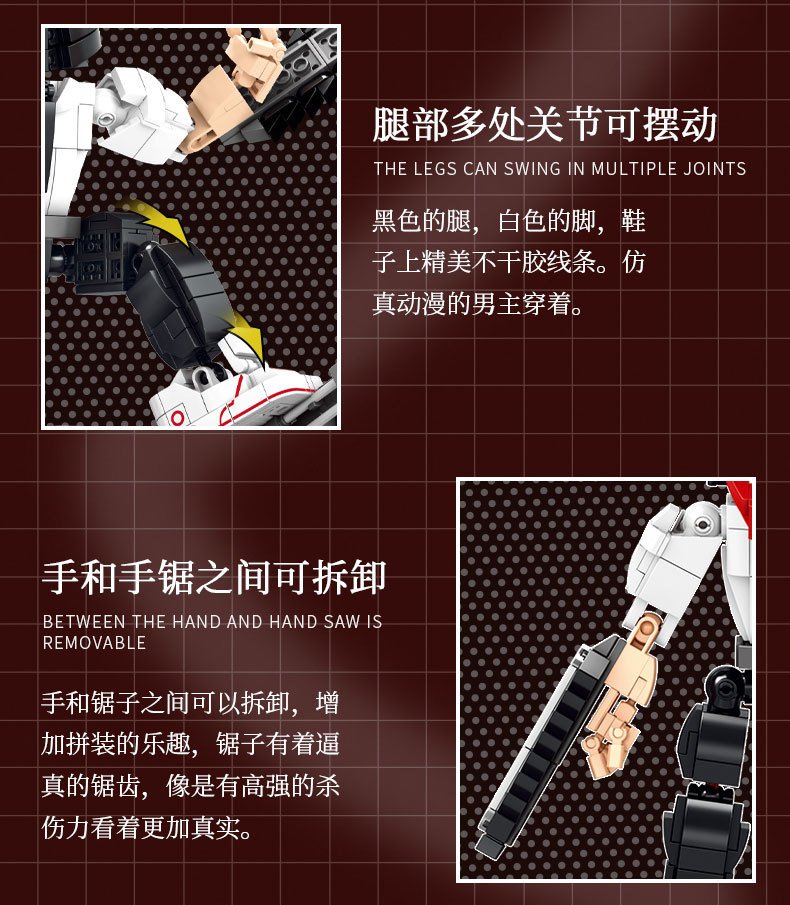 腿部多处关节可摆动

THE LEGS CAN SWING IN MULTIPLE JOINTS

黑色的腿，白色的脚，鞋子上精美不干胶线条。仿真动漫的男主穿着。

手和手锯之间可拆卸

BETWEEN THE HAND AND HAND SAW IS REMOVABLE

手和锯子之间可以拆卸，增加拼装的乐趣，锯子有着逼真的锯齿，像是有高强的杀伤力看着更加真实。