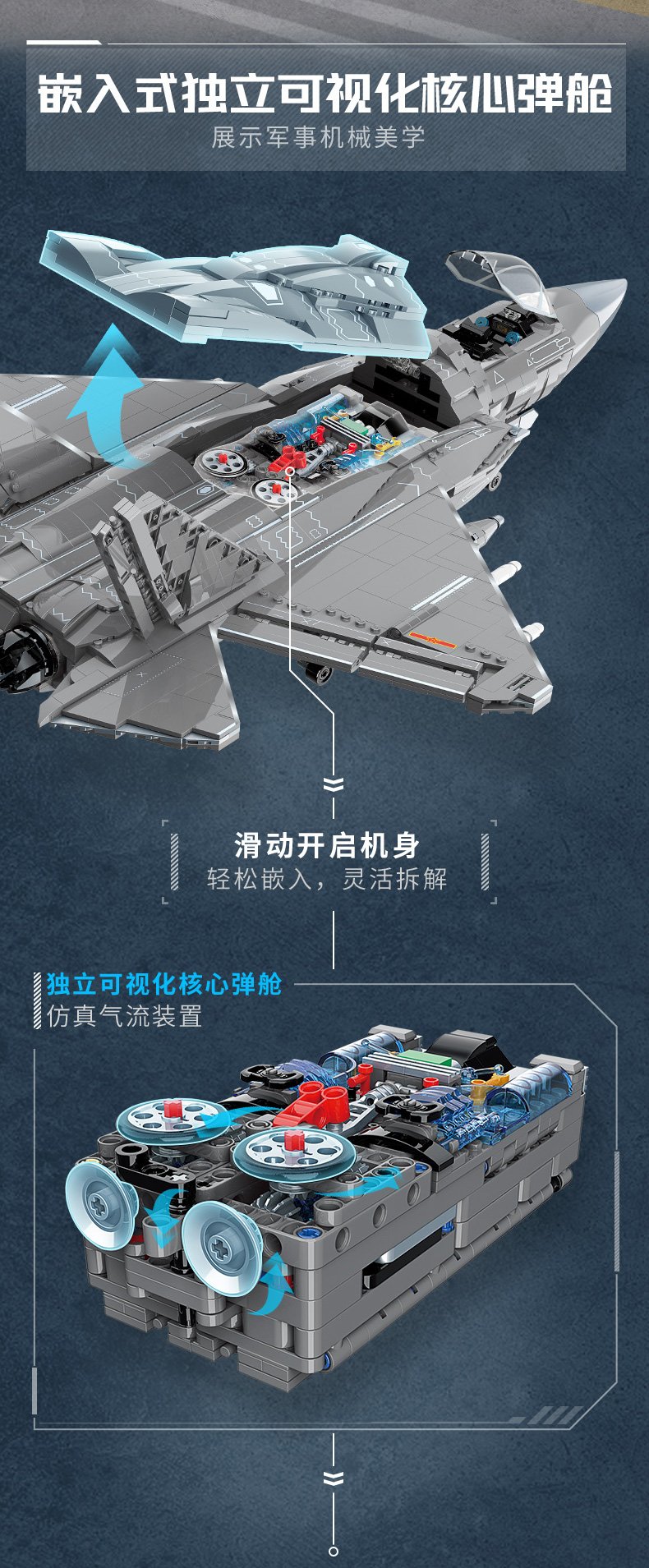 嵌入式独立可视化核心弹舱
展示军事机械美学

滑动开启机身
轻松嵌入，灵活拆解

独立可视化核心弹舱
仿真气流装置