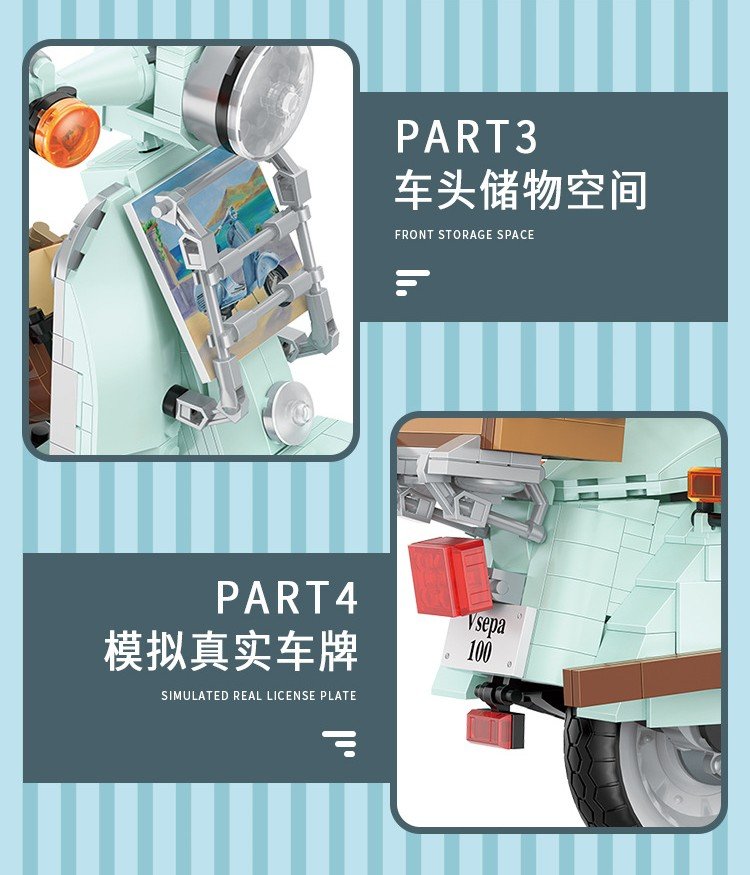 PART3
车头储物空间
FRONT STORAGE SPACE

PART4
模拟真实车牌
SIMULATED REAL LICENSE PLATE

Vsepa
100