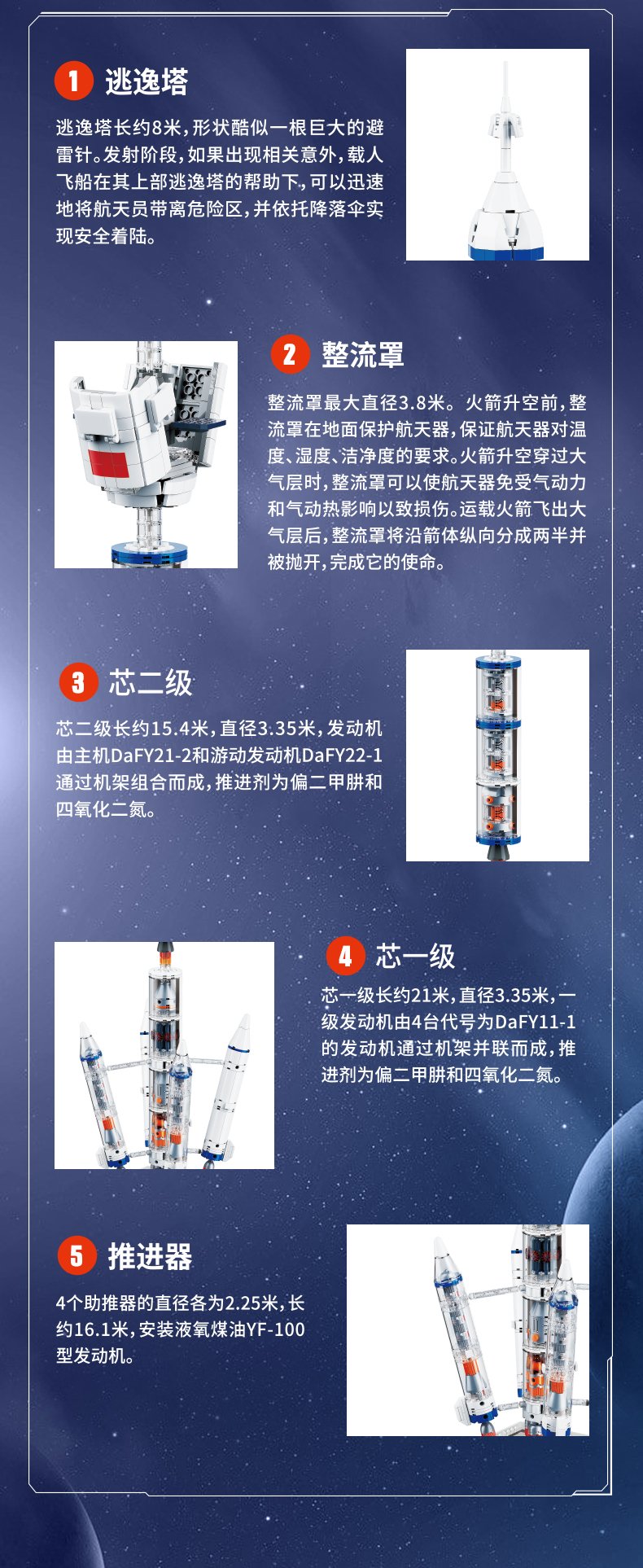 1 逃逸塔

逃逸塔长约8米，形状酷似一根巨大的避雷针。发射阶段，如果出现相关意外，载人飞船在其上部逃逸塔的帮助下，可以迅速地将航天员带离危险区，并依托降落伞实现安全着陆。

2 整流罩

整流罩最大直径3.8米。火箭升空前，整流罩在地面保护航天器，保证航天器对温度、湿度、洁净度的要求。火箭升空穿过大气层时，整流罩可以使航天器免受气动力和气动热影响以致损伤。运载火箭飞出大气层后，整流罩将沿箭体纵向分成两半并被抛开，完成它的使命。

3 芯二级

芯二级长约15.4米，直径3.35米，发动机由主机DaFY21-2和游动发动机DaFY22-1通过机架组合而成，推进剂为偏二甲肼和四氧化二氮。

4 芯一级

芯一级长约21米，直径3.35米，一级发动机由4台代号为DaFY11-1的发动机通过机架并联而成，推进剂为偏二甲肼和四氧化二氮。

5 推进器

4个助推器的直径各为2.25米，长约16.1米，安装液氧煤油YF-100型发动机。