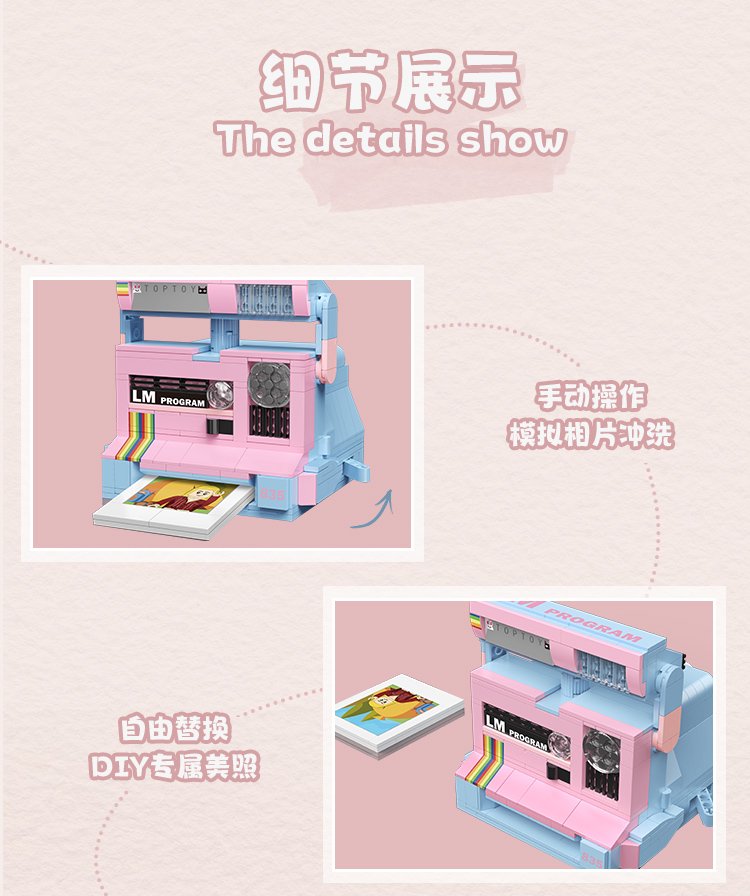 细节展示
The details show

TOPTOY
LM PROGRAM

手动操作
模拟相片冲洗

PROGRAM
TOPTOY
LM PROGRAM

自由替换
DIY专属美照