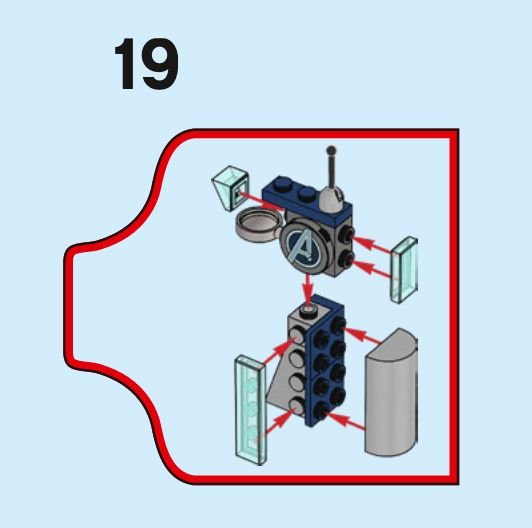 19

A