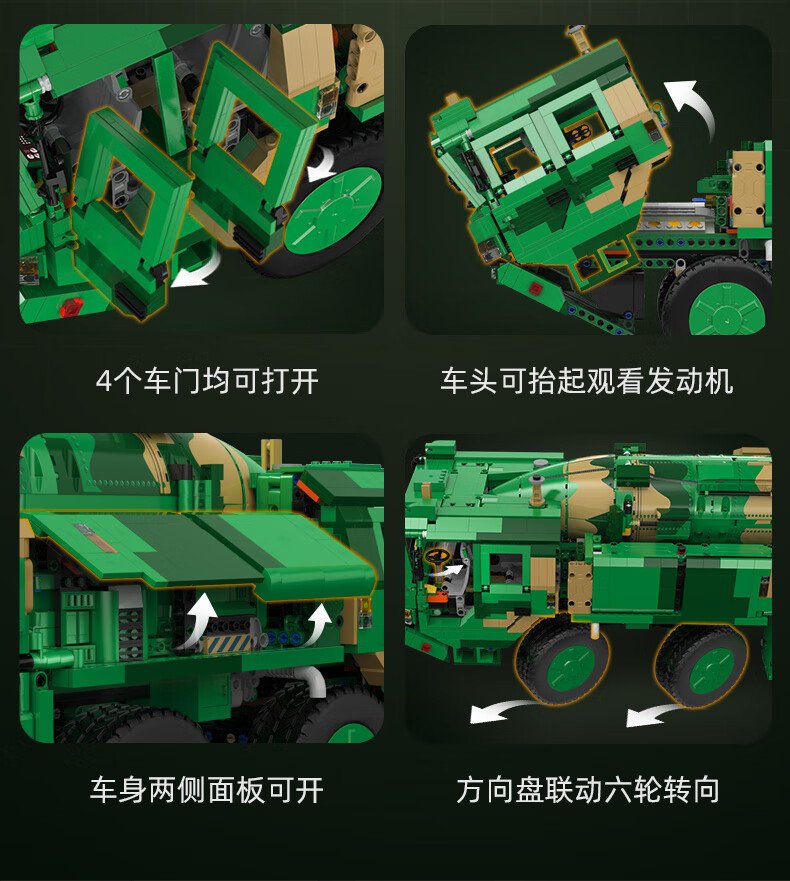 4个车门均可打开

车头可抬起观看发动机

车身两侧面板可开

方向盘联动六轮转向