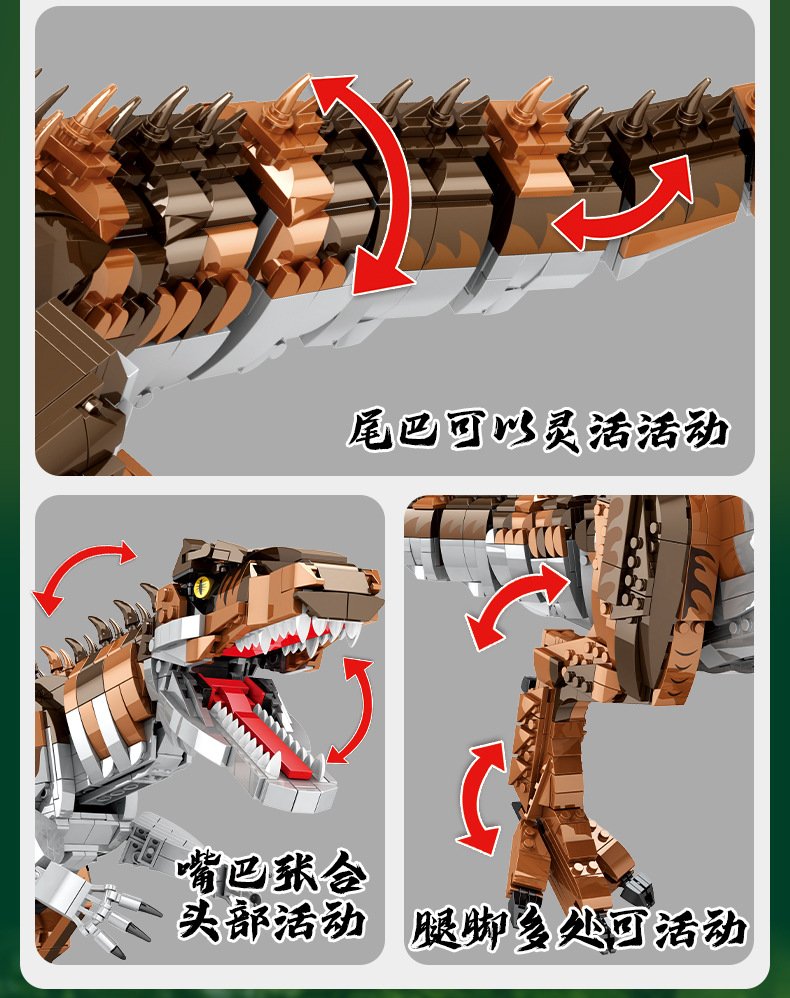 尾巴可以灵活活动

嘴巴张合
头部活动

腿脚多处可活动