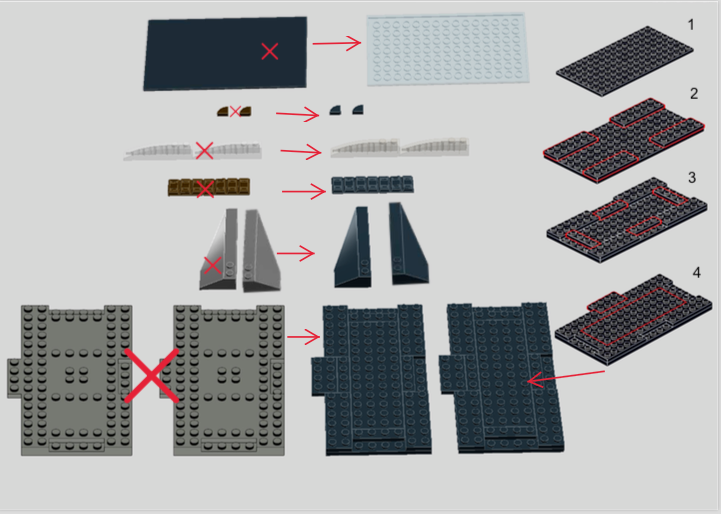 1

2

3

4