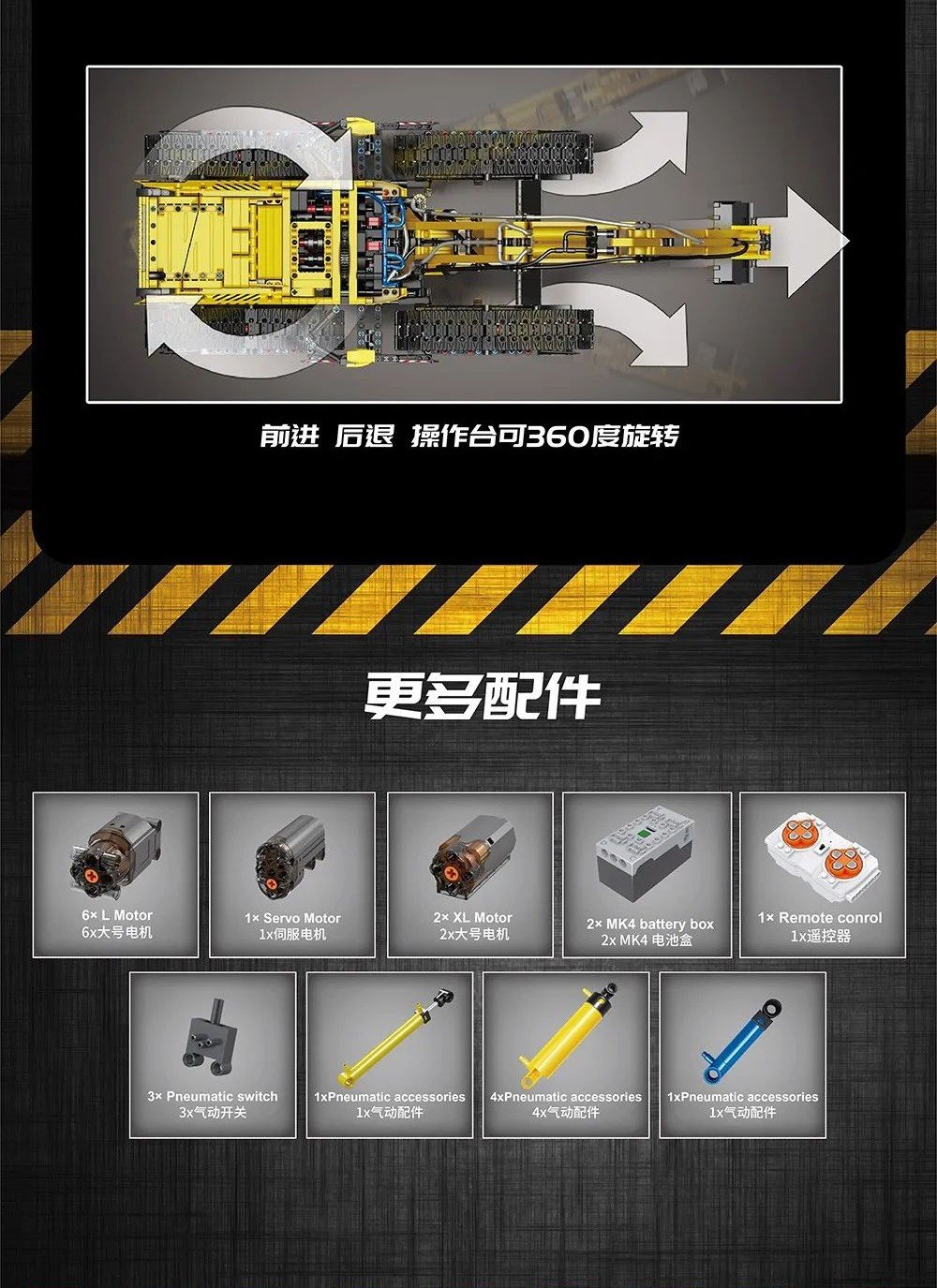 前进 后退 操作台可360度旋转

更多配件

6× L Motor
6x大号电机

1× Servo Motor
1x伺服电机

2× XL Motor
2x大号电机

2× MK4 battery box
2x MK4 电池盒

1× Remote conrol
1x遥控器

3× Pneumatic switch
3x气动开关

1xPneumatic accessories
1x气动配件

4xPneumatic accessories
4x气动配件

1xPneumatic accessories
1x气动配件