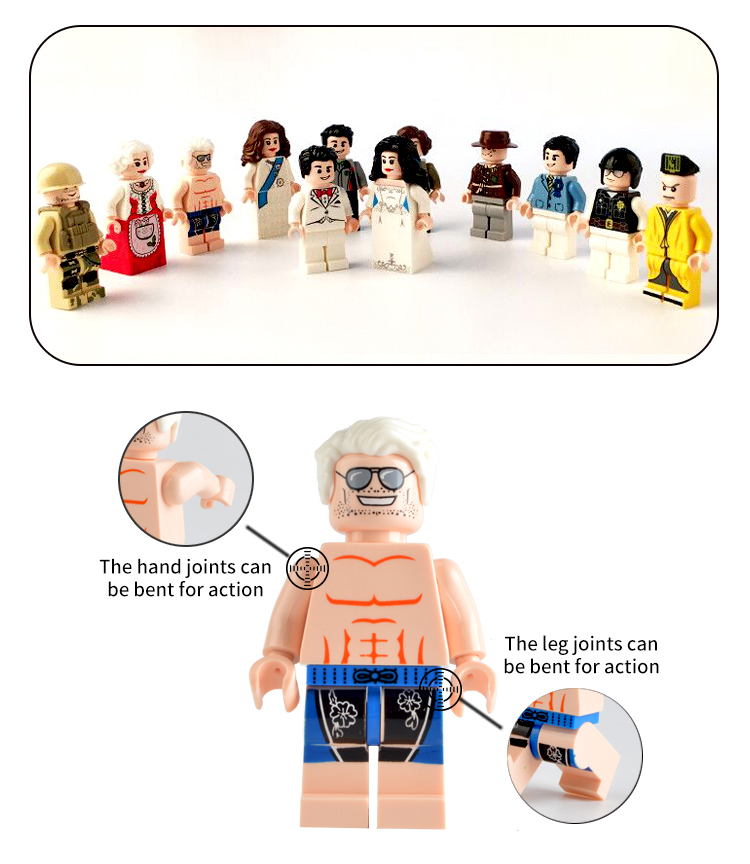 The hand joints can be bent for action

The leg joints can be bent for action