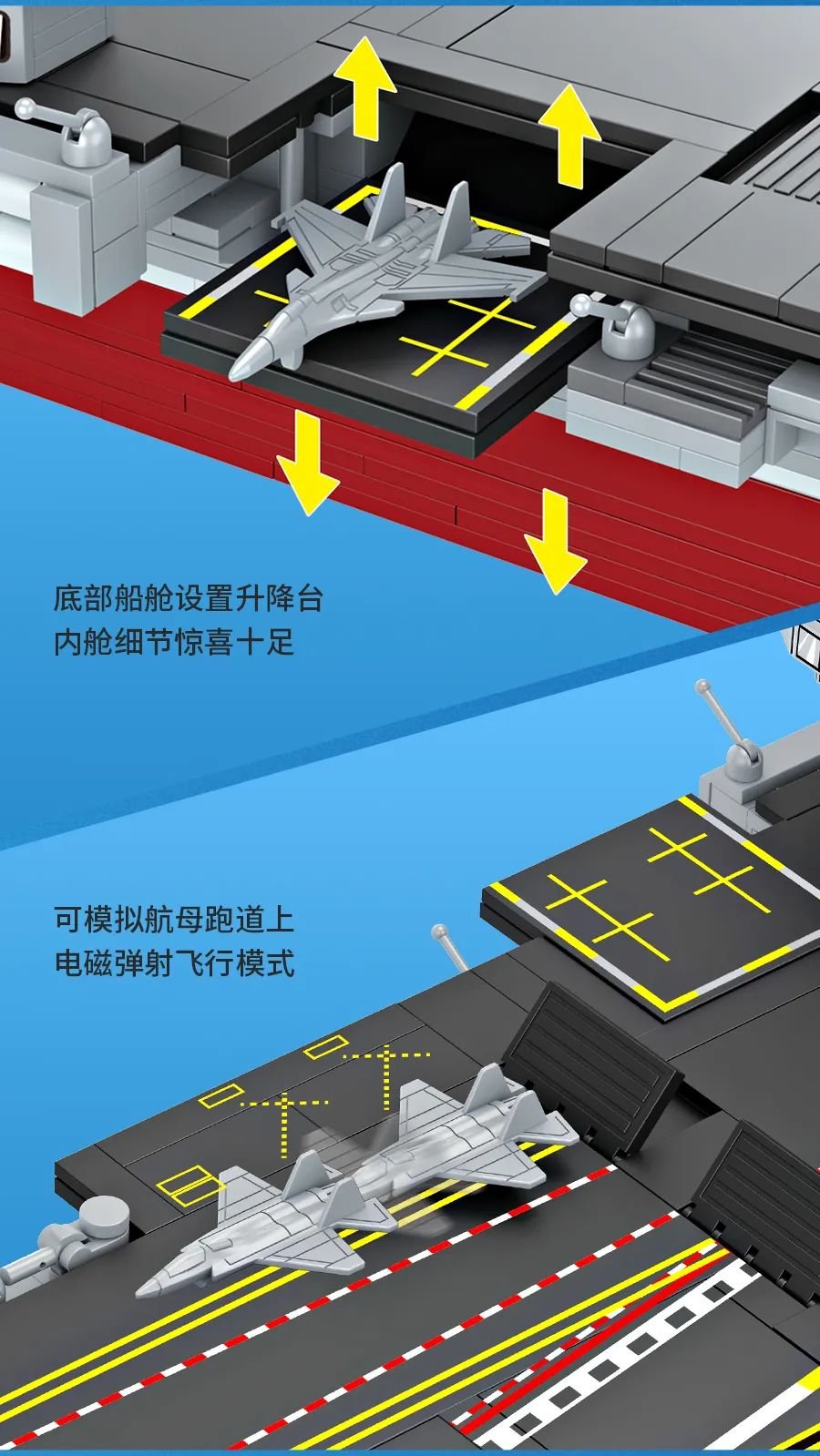 底部船舱设置升降台
内舱细节惊喜十足

可模拟航母跑道上
电磁弹射飞行模式