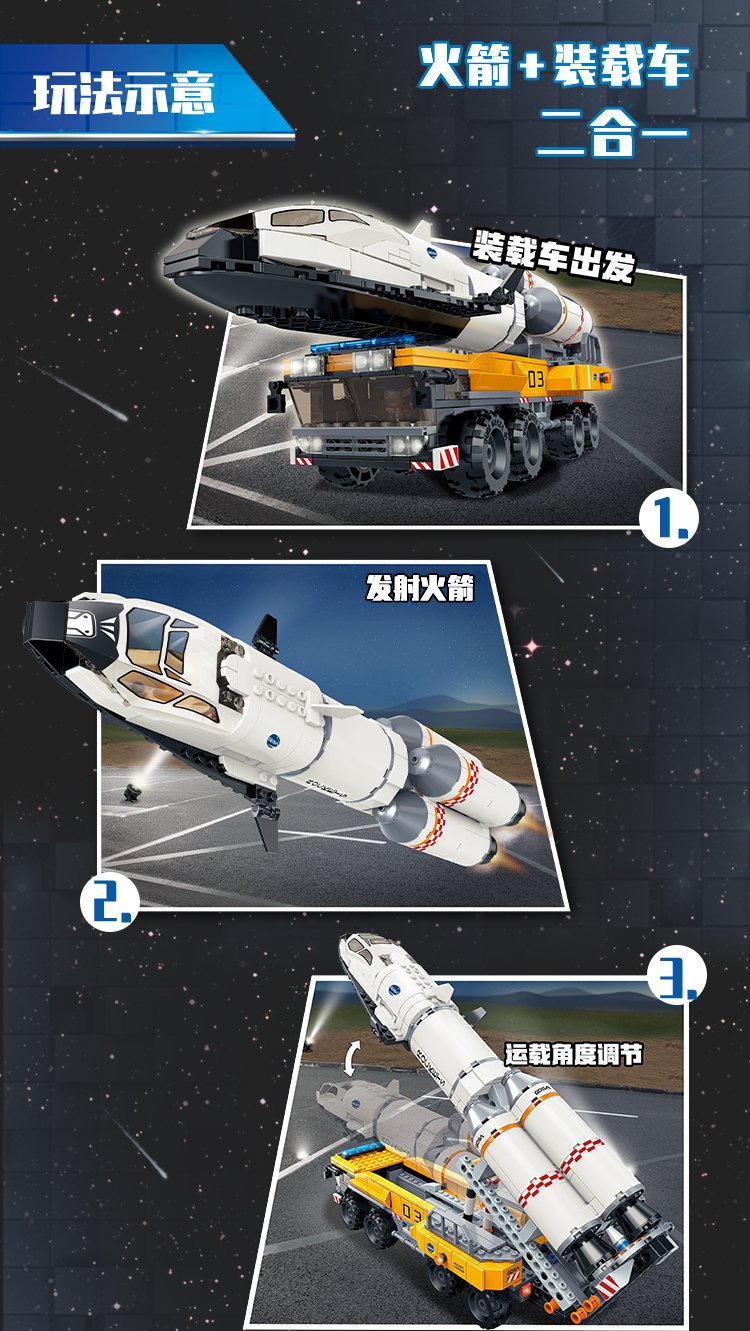 玩法示意

火箭+装载车
二合一

装载车出发

03

1.

发射火箭

2.

3.

运载角度调节

03