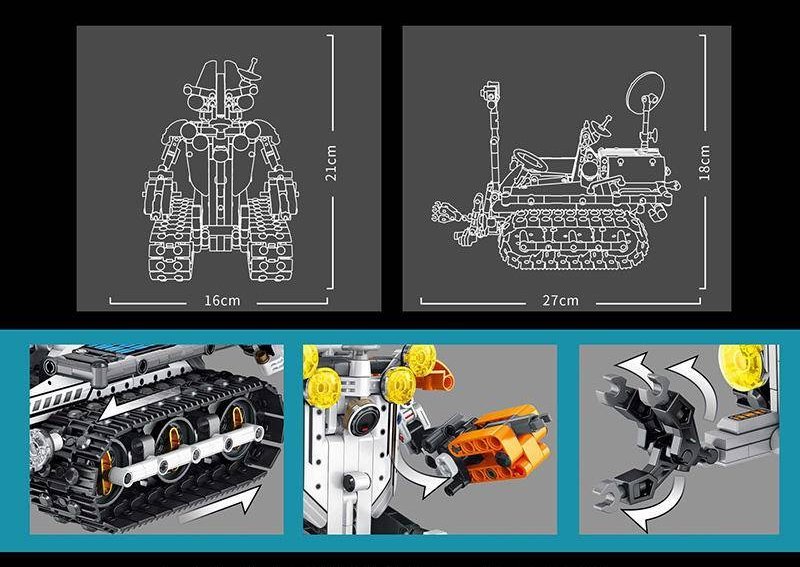 21cm

16cm

18cm

27cm