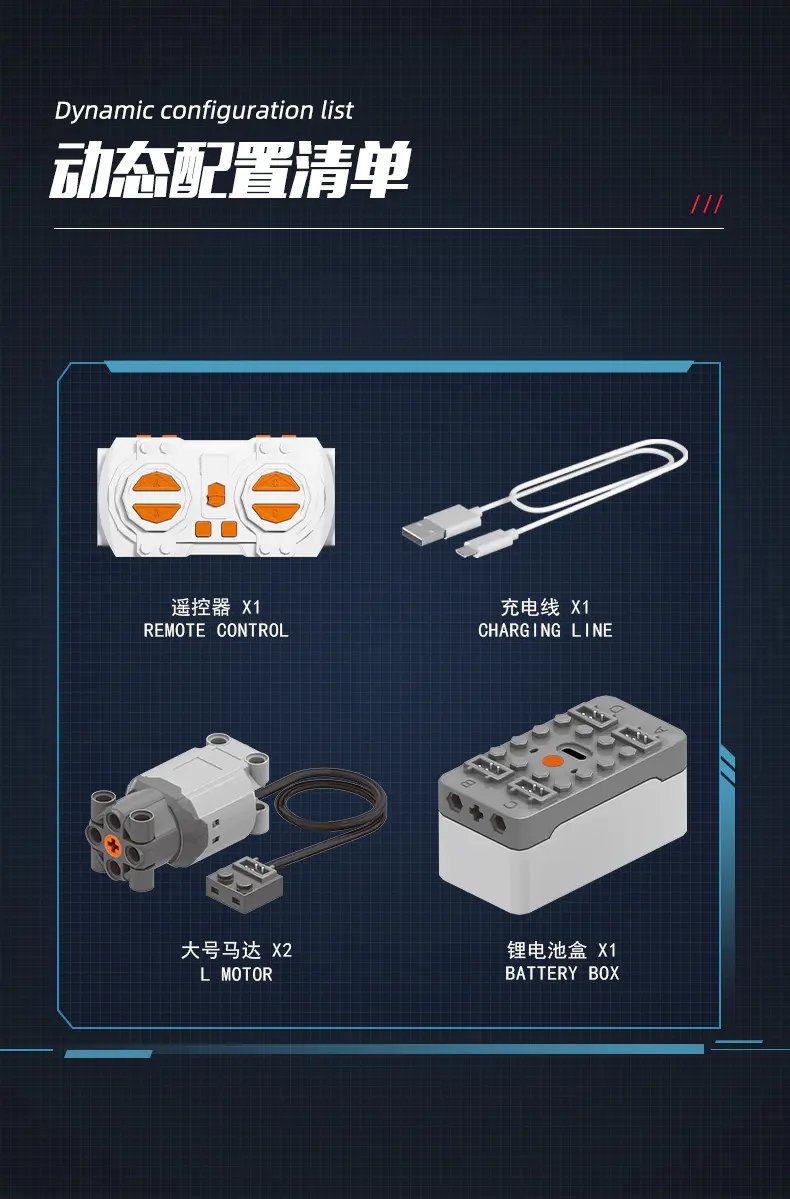 Dynamic configuration list
动态配置清单
///

遥控器 X1
REMOTE CONTROL

充电线 X1
CHARGING LINE

大号马达 X2
L MOTOR

锂电池盒 X1
BATTERY BOX