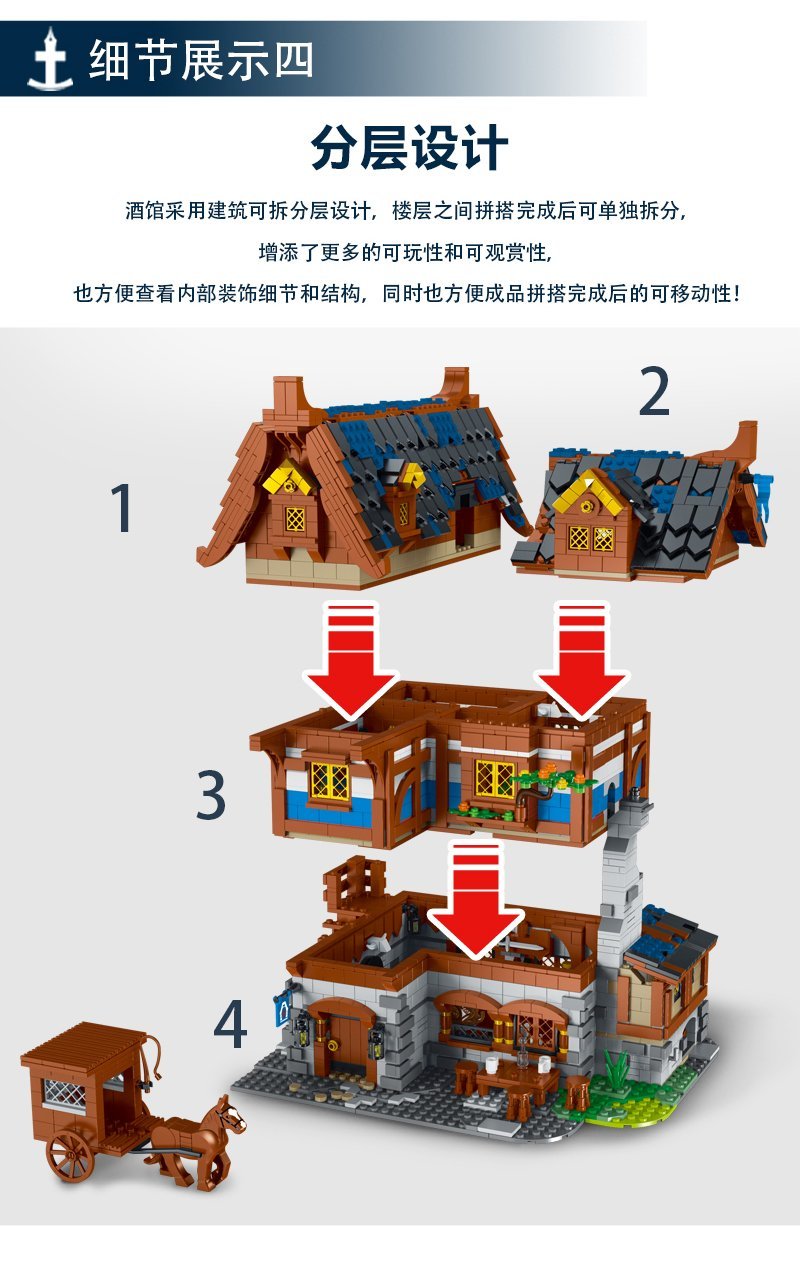 细节展示四

分层设计

酒馆采用建筑可拆分层设计，楼层之间拼搭完成后可单独拆分，

增添了更多的可玩性和可观赏性，

也方便查看内部装饰细节和结构，同时也方便成品拼搭完成后的可移动性！

1

2

3

4