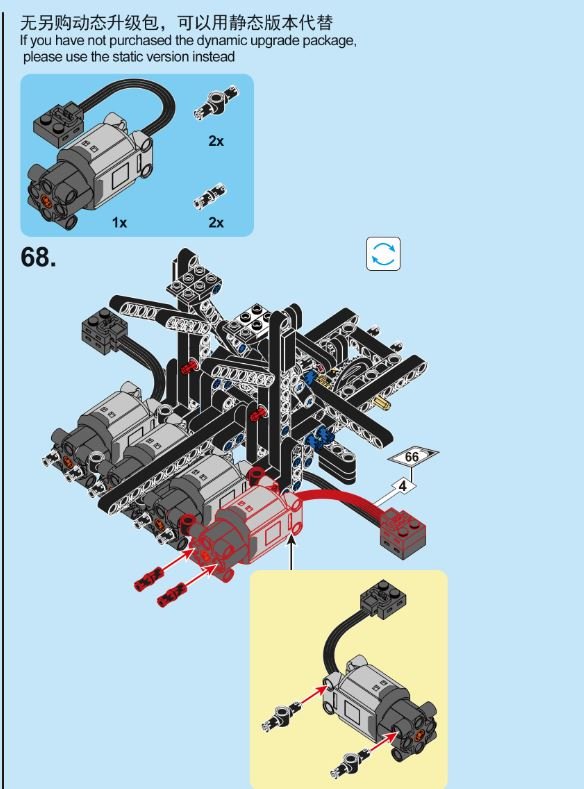 无另购动态升级包，可以用静态版本代替
If you have not purchased the dynamic upgrade package, please use the static version instead

2x

1x

2x

68.

66

4