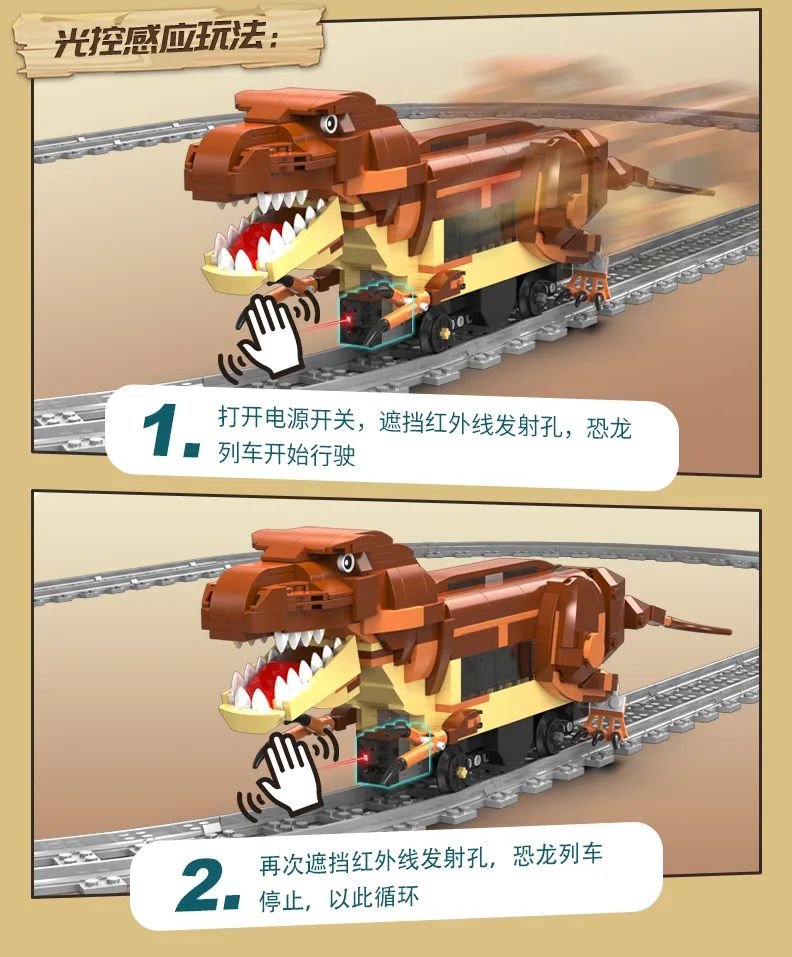 光控感应玩法:

1. 打开电源开关，遮挡红外线发射孔，恐龙列车开始行驶

2. 再次遮挡红外线发射孔，恐龙列车停止，以此循环