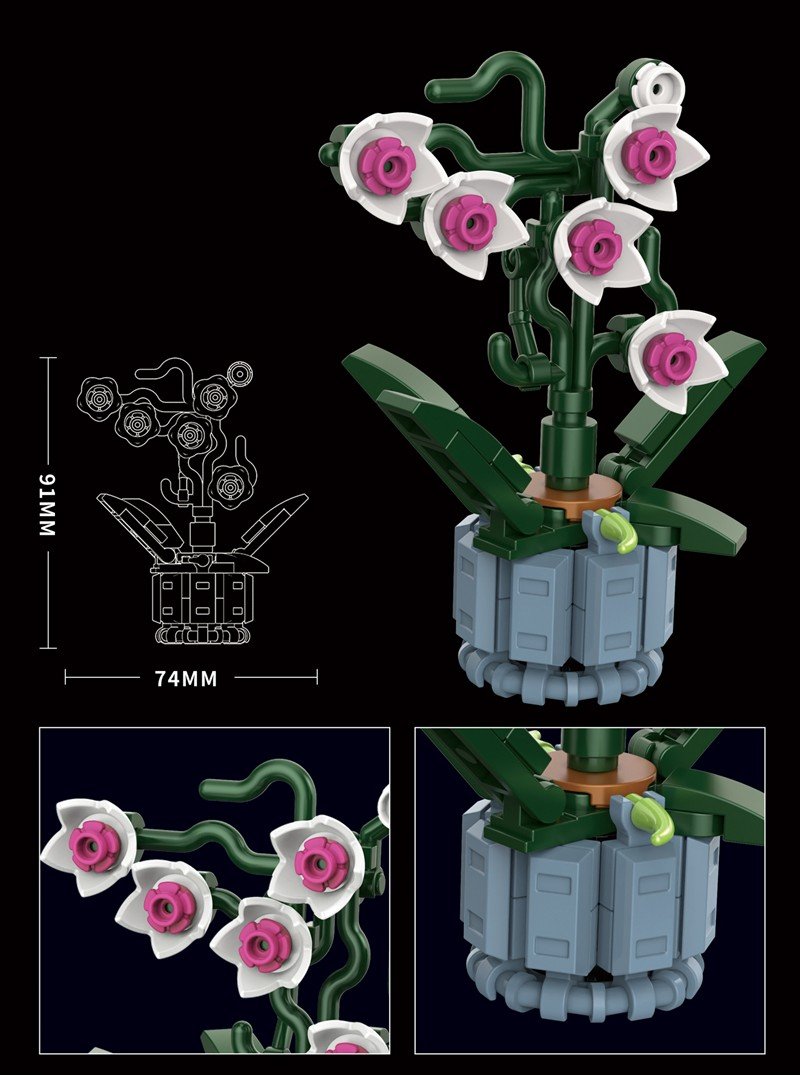 91MM

74MM