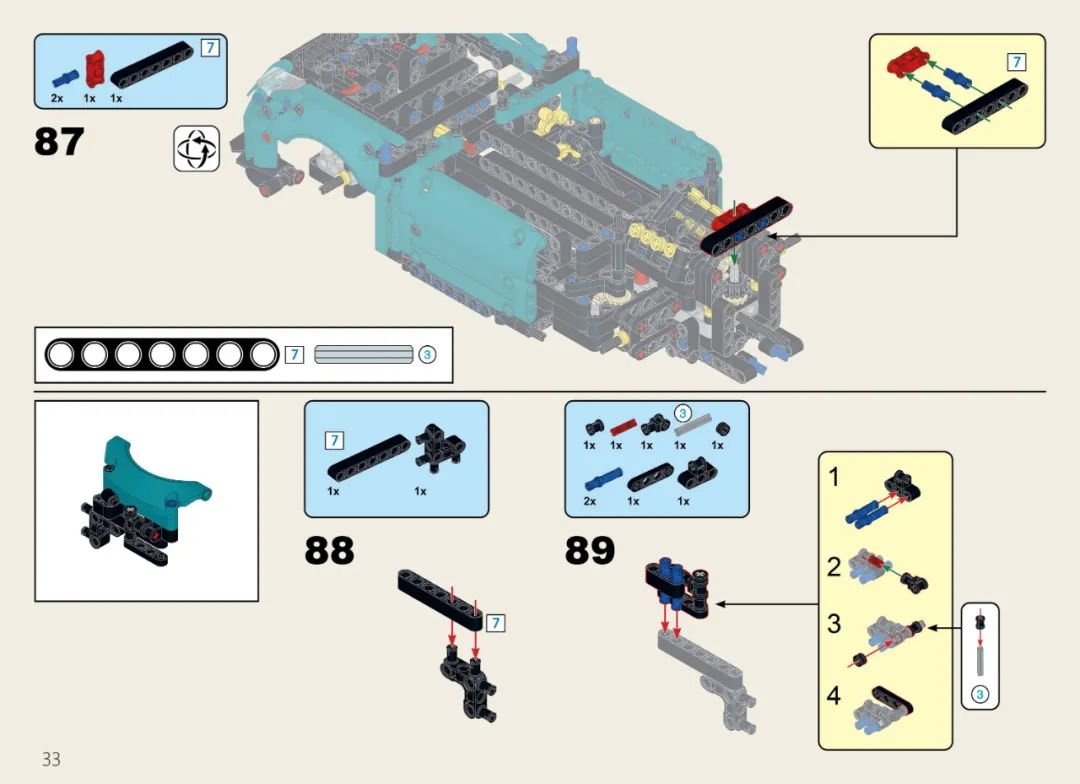 7
2x 1x 1x
87
7
7 3
7
1x 1x
88
7
3
1x 1x 1x 1x 1x
2x 1x 1x
89
1
2
3
4
3
33