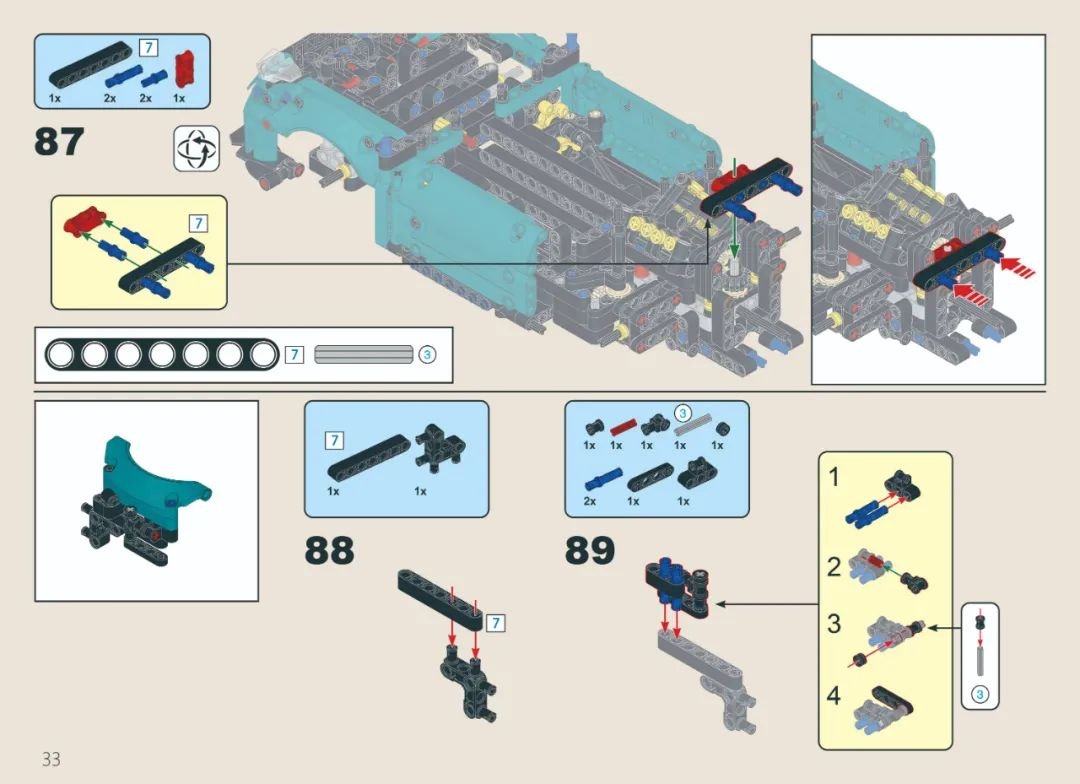 7

1x 2x 2x 1x

87

7

7 3

7

1x 1x

88

7

3

1x 1x 1x 1x 1x

2x 1x 1x

89

1

2

3

4

3

33