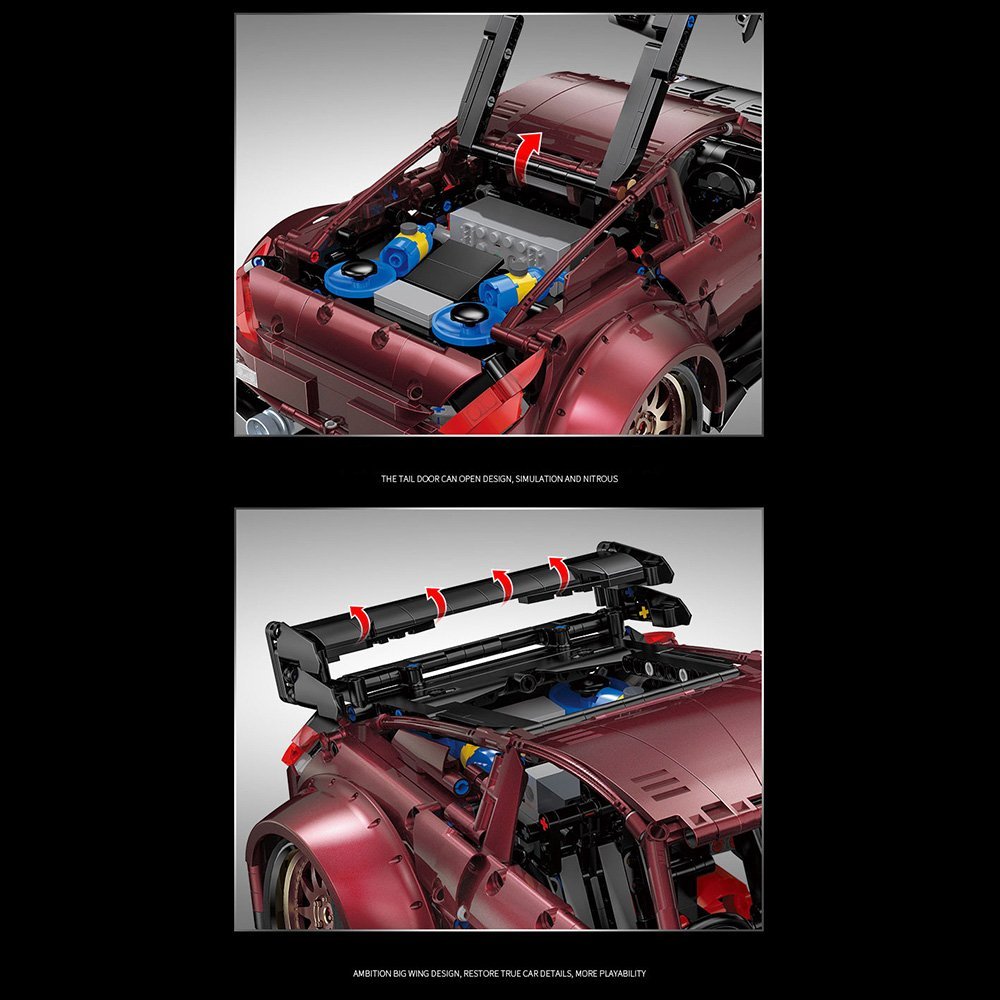 THE TAIL DOOR CAN OPEN DESIGN, SIMULATION AND NITROUS

AMBITION BIG WING DESIGN, RESTORE TRUE CAR DETAILS, MORE PLAYABILITY