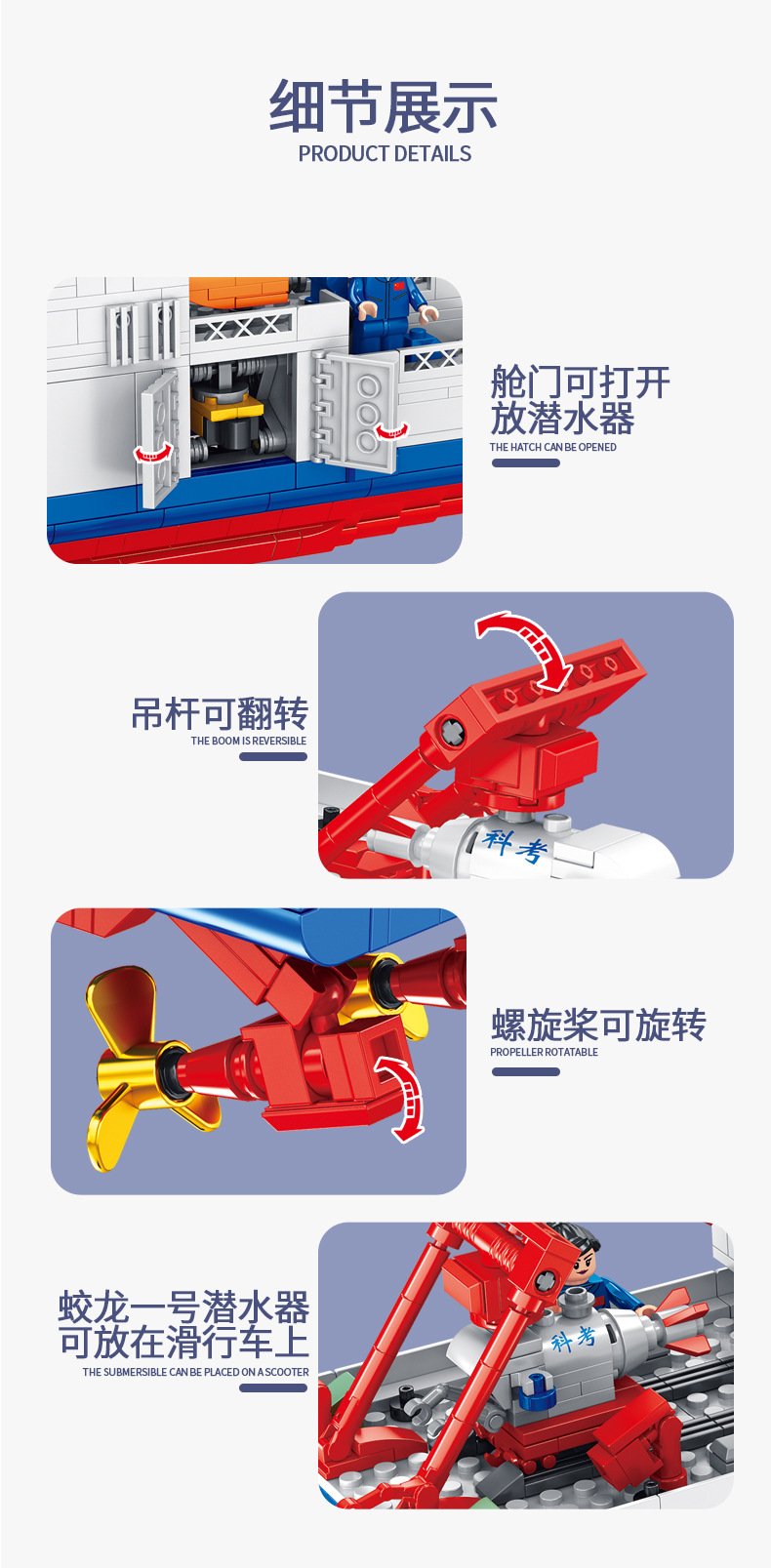 细节展示
PRODUCT DETAILS

舱门可打开
放潜水器
THE HATCH CAN BE OPENED

吊杆可翻转
THE BOOM IS REVERSIBLE

科考

螺旋桨可旋转
PROPELLER ROTATABLE

蛟龙一号潜水器
可放在滑行车上
THE SUBMERSIBLE CAN BE PLACED ON A SCOOTER

科考