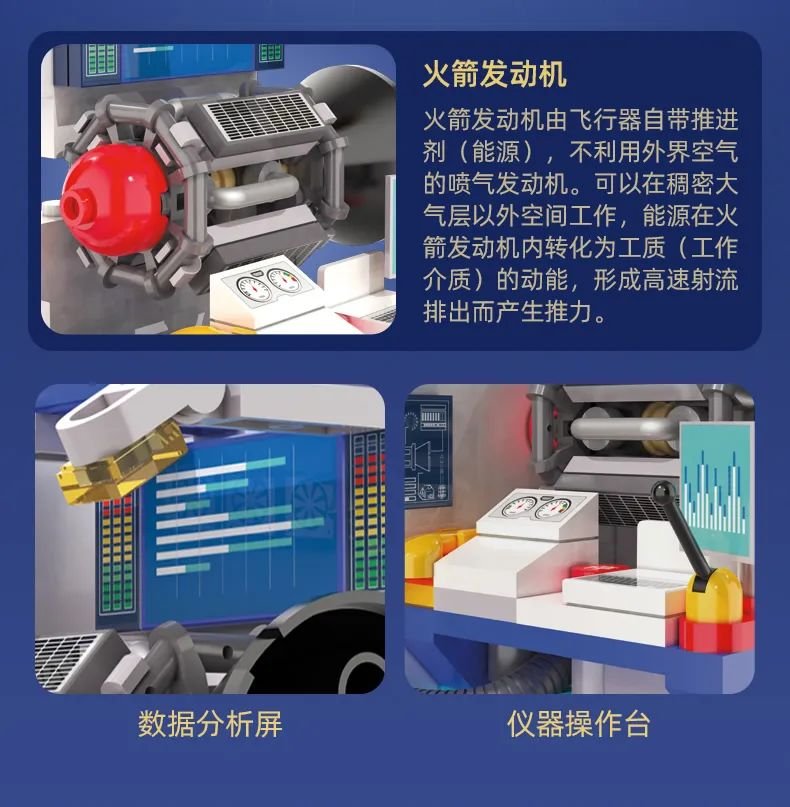 火箭发动机

火箭发动机由飞行器自带推进剂（能源），不利用外界空气的喷气发动机。可以在稠密大气层以外空间工作，能源在火箭发动机内转化为工质（工作介质）的动能，形成高速射流排出而产生推力。

数据分析屏

仪器操作台