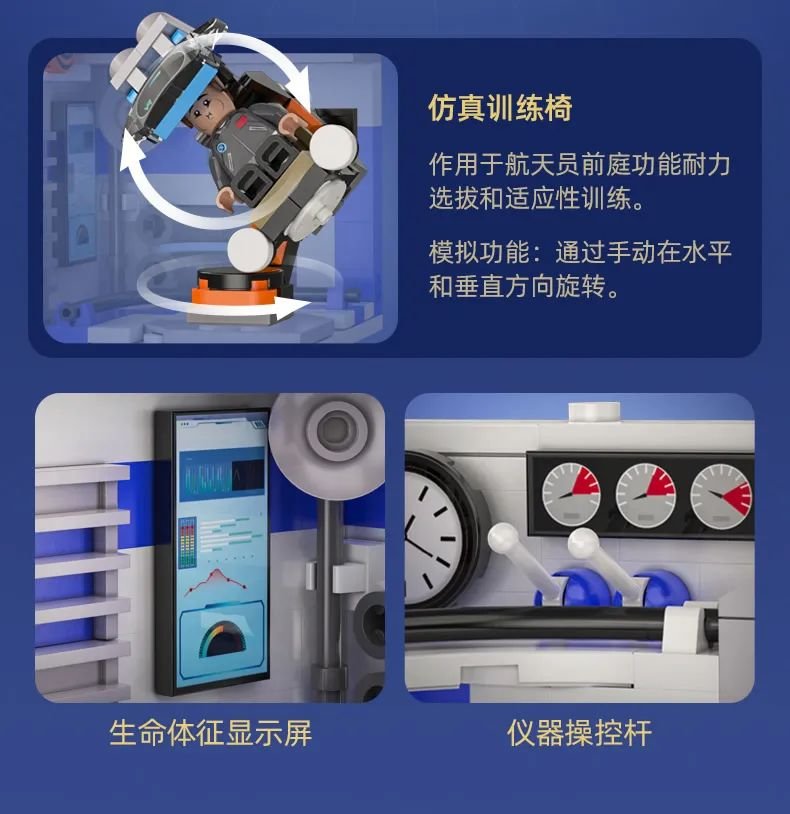 仿真训练椅

作用于航天员前庭功能耐力选拔和适应性训练。

模拟功能：通过手动在水平和垂直方向旋转。

生命体征显示屏

仪器操控杆