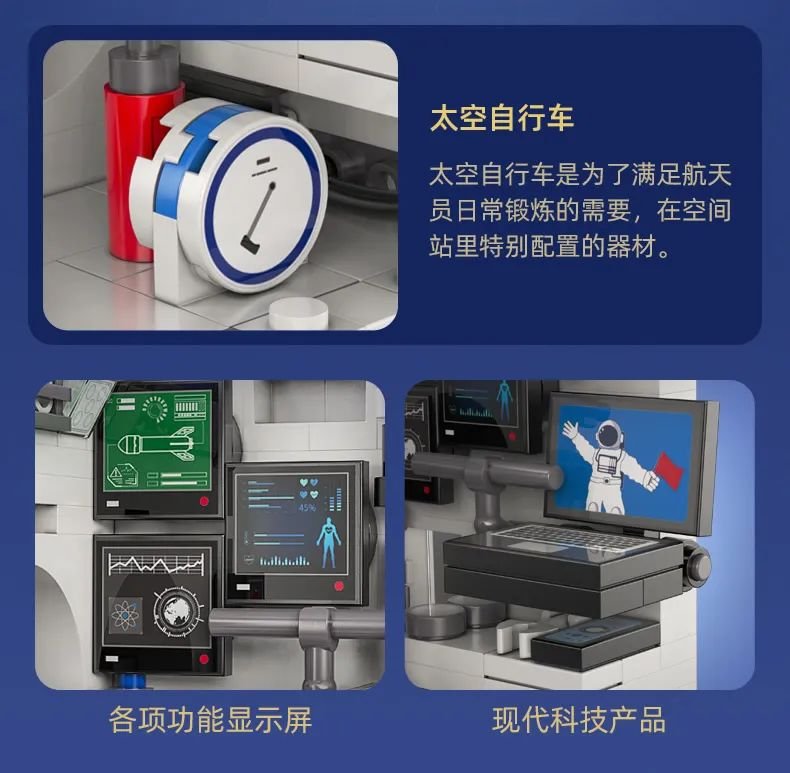 太空自行车

太空自行车是为了满足航天员日常锻炼的需要，在空间站里特别配置的器材。

45%

各项功能显示屏

现代科技产品